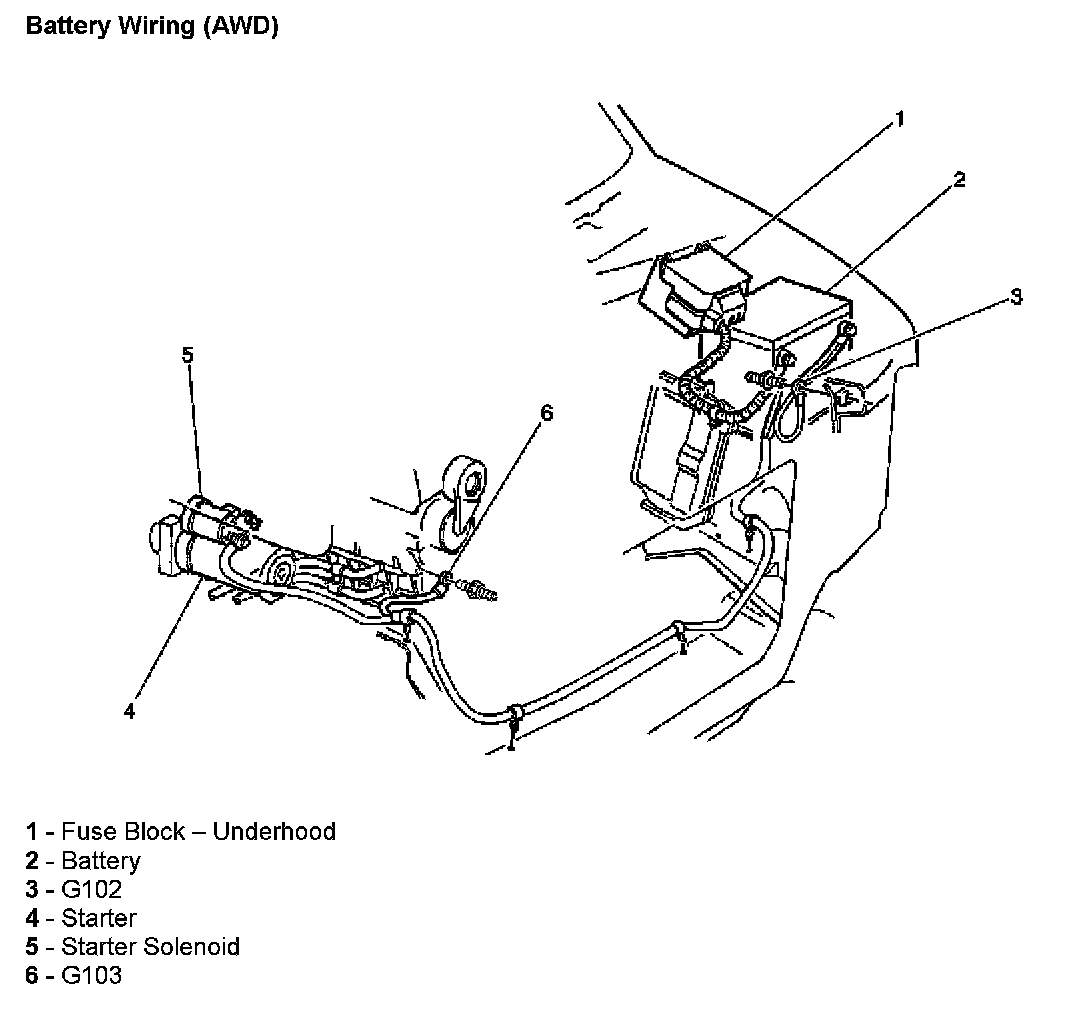 Battery Wiring (AWD)

1

2

3

5

6

4

1 - Fuse Block – Underhood
2 - Battery
3 - G102
4 - Starter
5 - Starter Solenoid
6 - G103