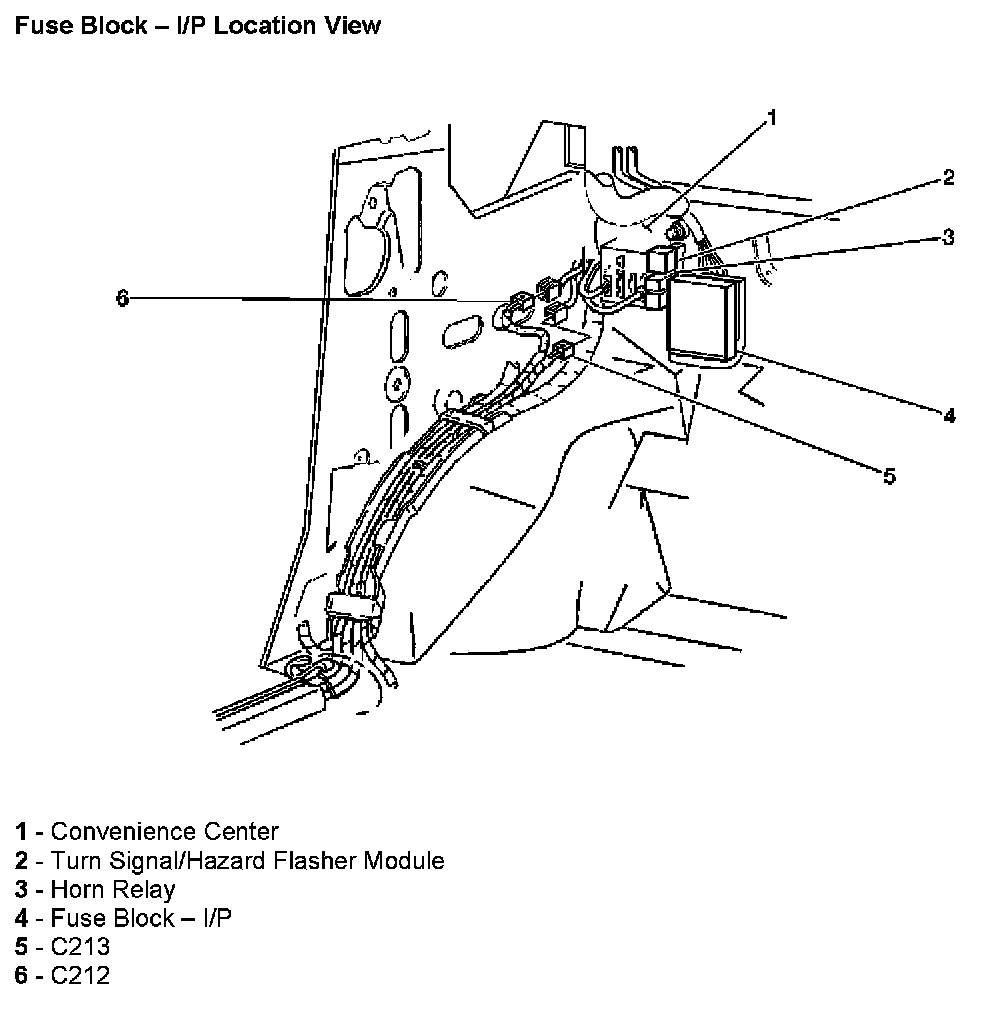 Fuse Block – I/P Location View

1

2

3

6

4

5

1 - Convenience Center
2 - Turn Signal/Hazard Flasher Module
3 - Horn Relay
4 - Fuse Block – I/P
5 - C213
6 - C212