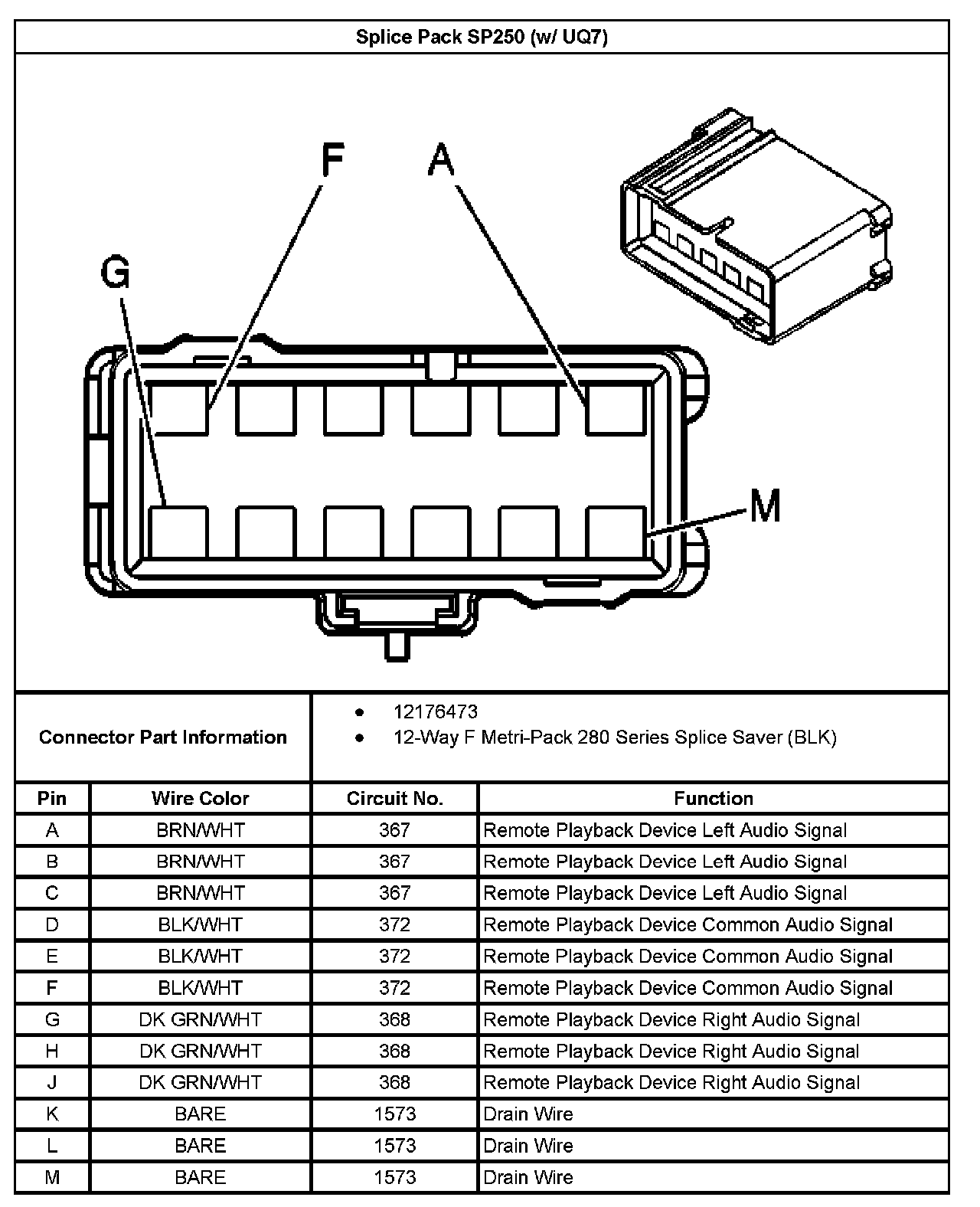 Splice Pack SP250 (w/ UQ7)

F
A
G
M

Connector Part Information
• 12176473
• 12-Way F Metri-Pack 280 Series Splice Saver (BLK)

| Pin | Wire Color | Circuit No. | Function |
|---|---|---|---|
| A | BRN/WHT | 367 | Remote Playback Device Left Audio Signal |
| B | BRN/WHT | 367 | Remote Playback Device Left Audio Signal |
| C | BRN/WHT | 367 | Remote Playback Device Left Audio Signal |
| D | BLK/WHT | 372 | Remote Playback Device Common Audio Signal |
| E | BLK/WHT | 372 | Remote Playback Device Common Audio Signal |
| F | BLK/WHT | 372 | Remote Playback Device Common Audio Signal |
| G | DK GRN/WHT | 368 | Remote Playback Device Right Audio Signal |
| H | DK GRN/WHT | 368 | Remote Playback Device Right Audio Signal |
| J | DK GRN/WHT | 368 | Remote Playback Device Right Audio Signal |
| K | BARE | 1573 | Drain Wire |
| L | BARE | 1573 | Drain Wire |
| M | BARE | 1573 | Drain Wire |