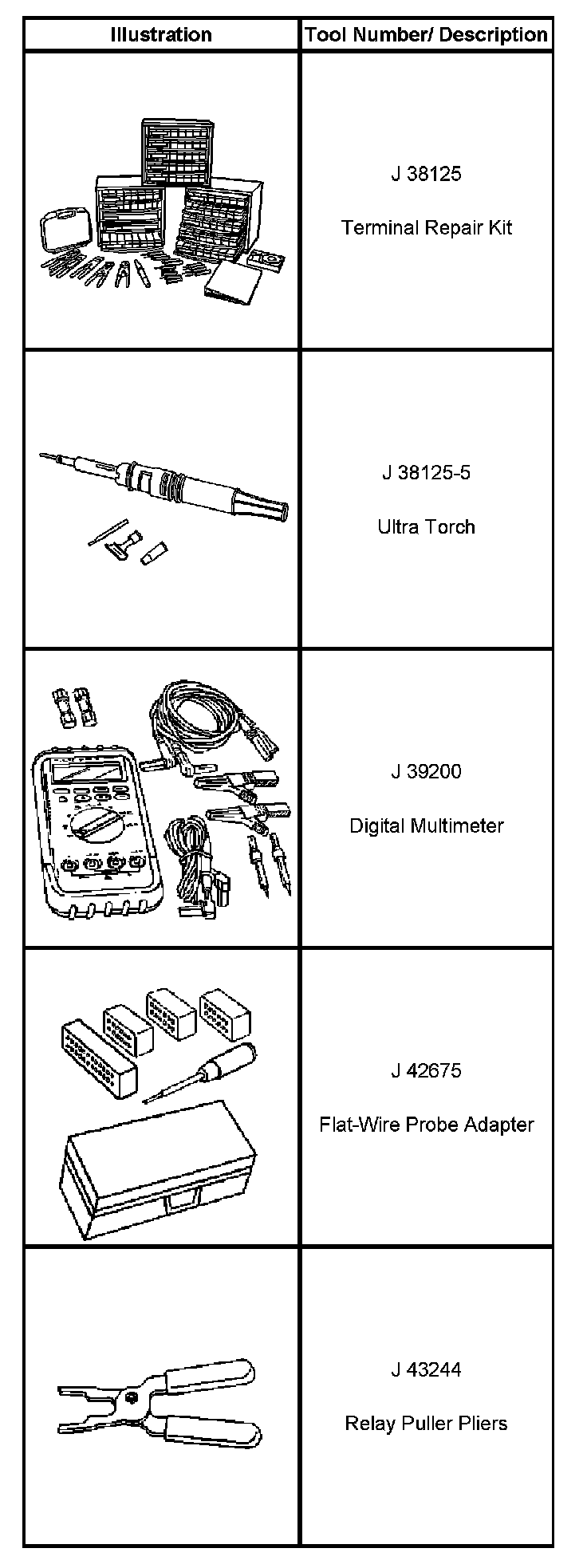 | Illustration | Tool Number/ Description |
|---|---|
| | J 38125 Terminal Repair Kit |
| | J 38125-5 Ultra Torch |
| | J 39200 Digital Multimeter |
| | J 42675 Flat-Wire Probe Adapter |
| | J 43244 Relay Puller Pliers |