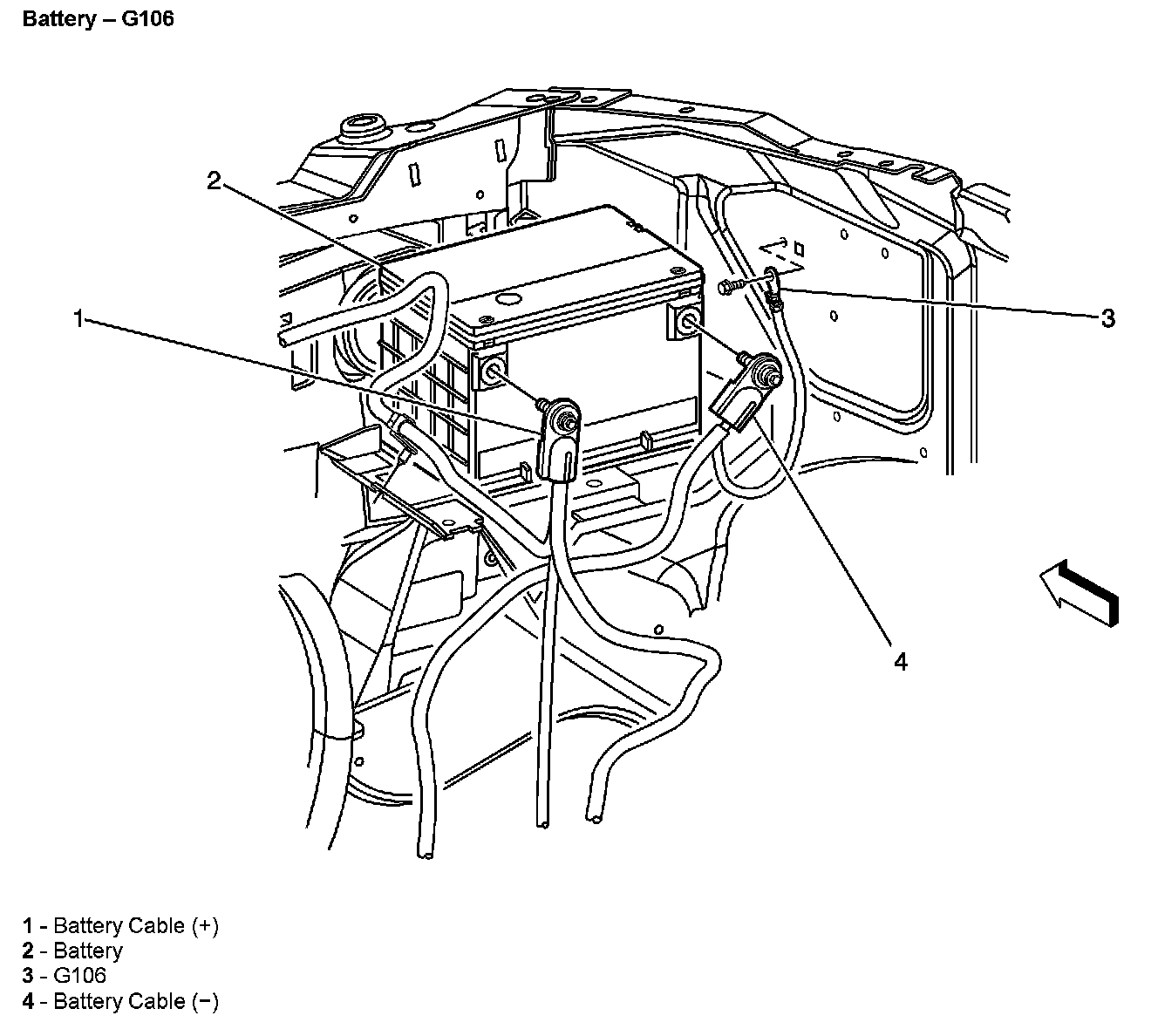 Battery – G106

2

1

3

4

1 - Battery Cable (+)
2 - Battery
3 - G106
4 - Battery Cable (−)