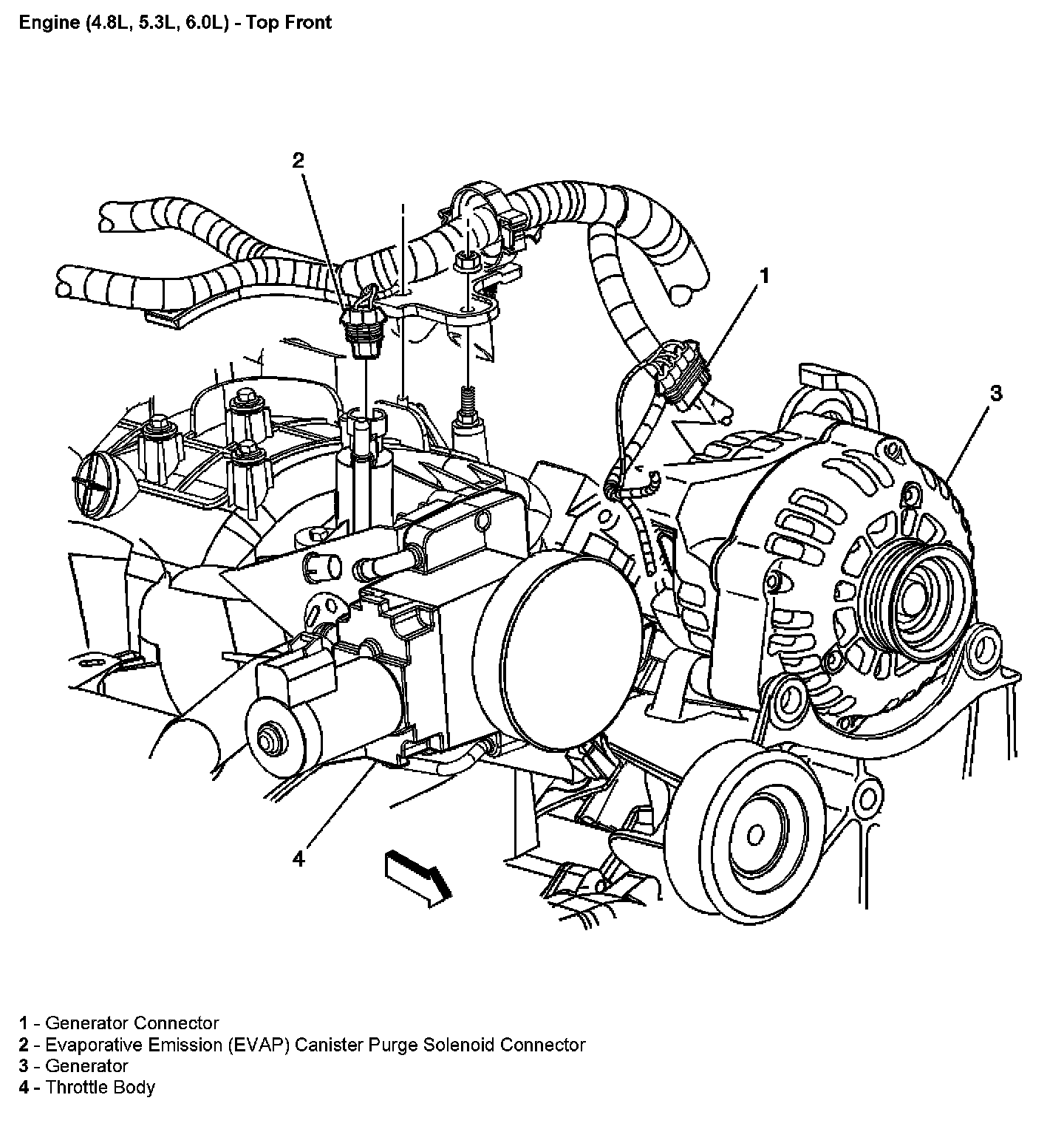 Engine (4.8L, 5.3L, 6.0L) - Top Front

2

1

3

4

1 - Generator Connector
2 - Evaporative Emission (EVAP) Canister Purge Solenoid Connector
3 - Generator
4 - Throttle Body