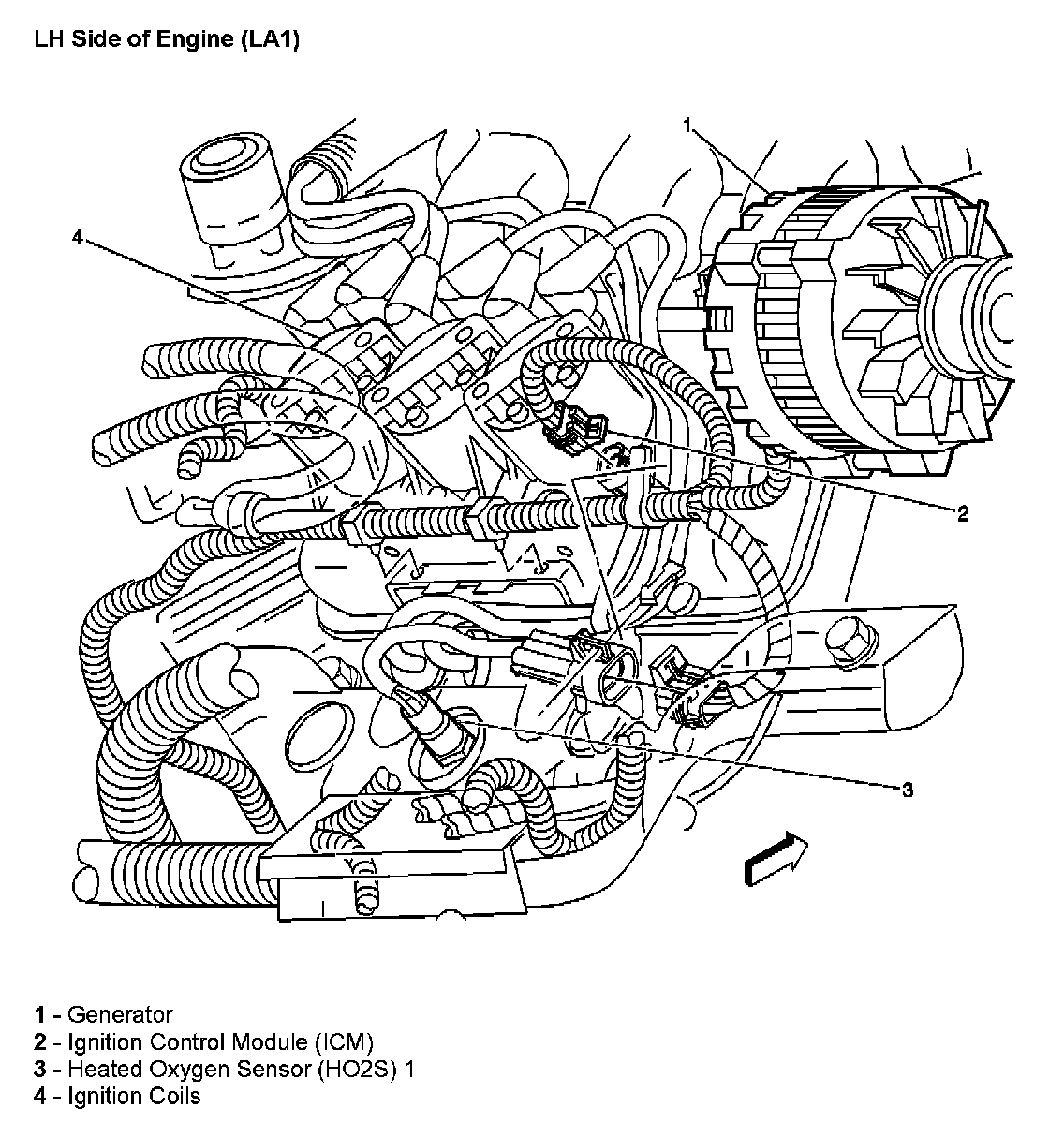 LH Side of Engine (LA1)

1

4

2

3

1 - Generator
2 - Ignition Control Module (ICM)
3 - Heated Oxygen Sensor (HO2S) 1
4 - Ignition Coils