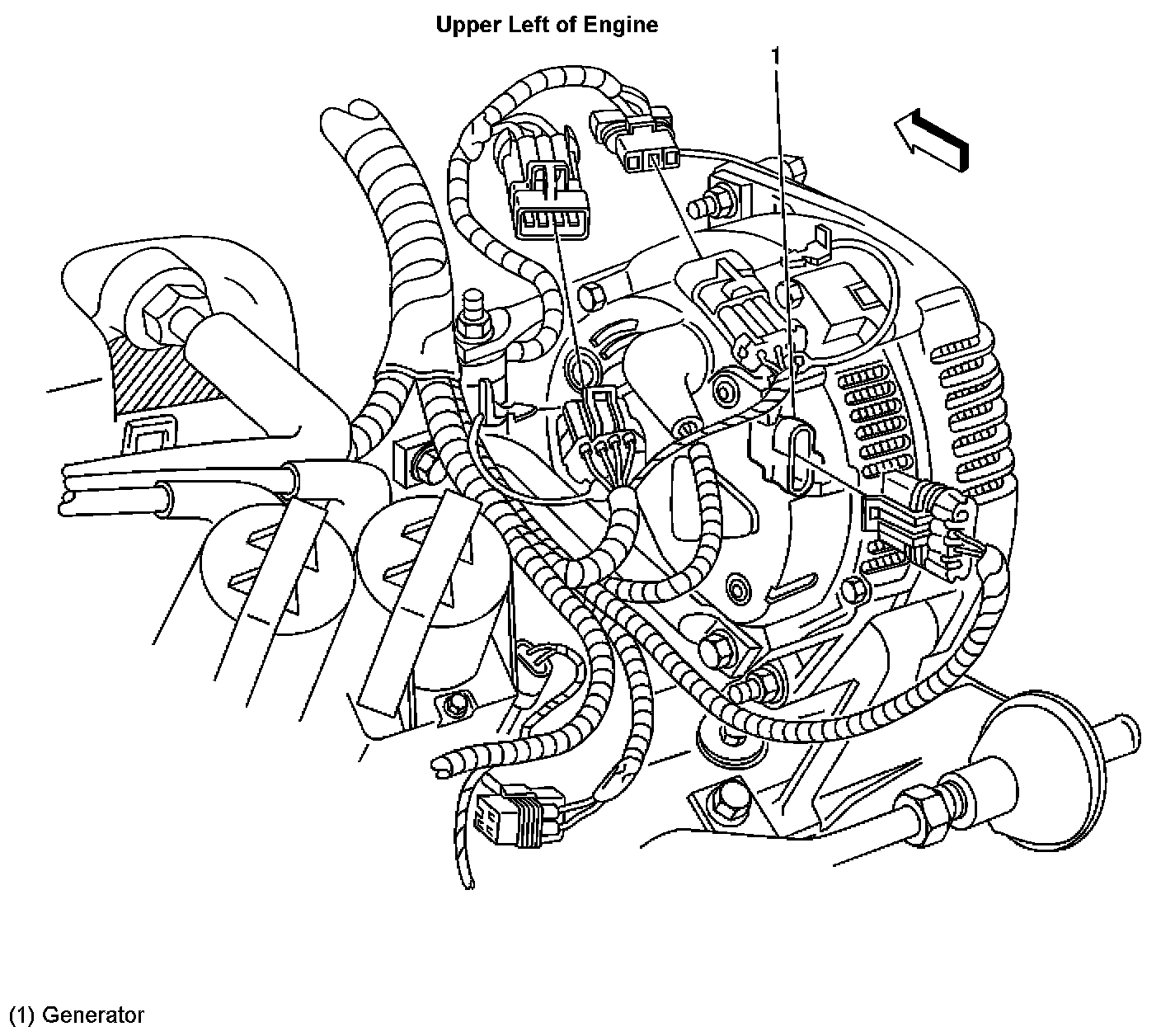 Upper Left of Engine

1

(1) Generator