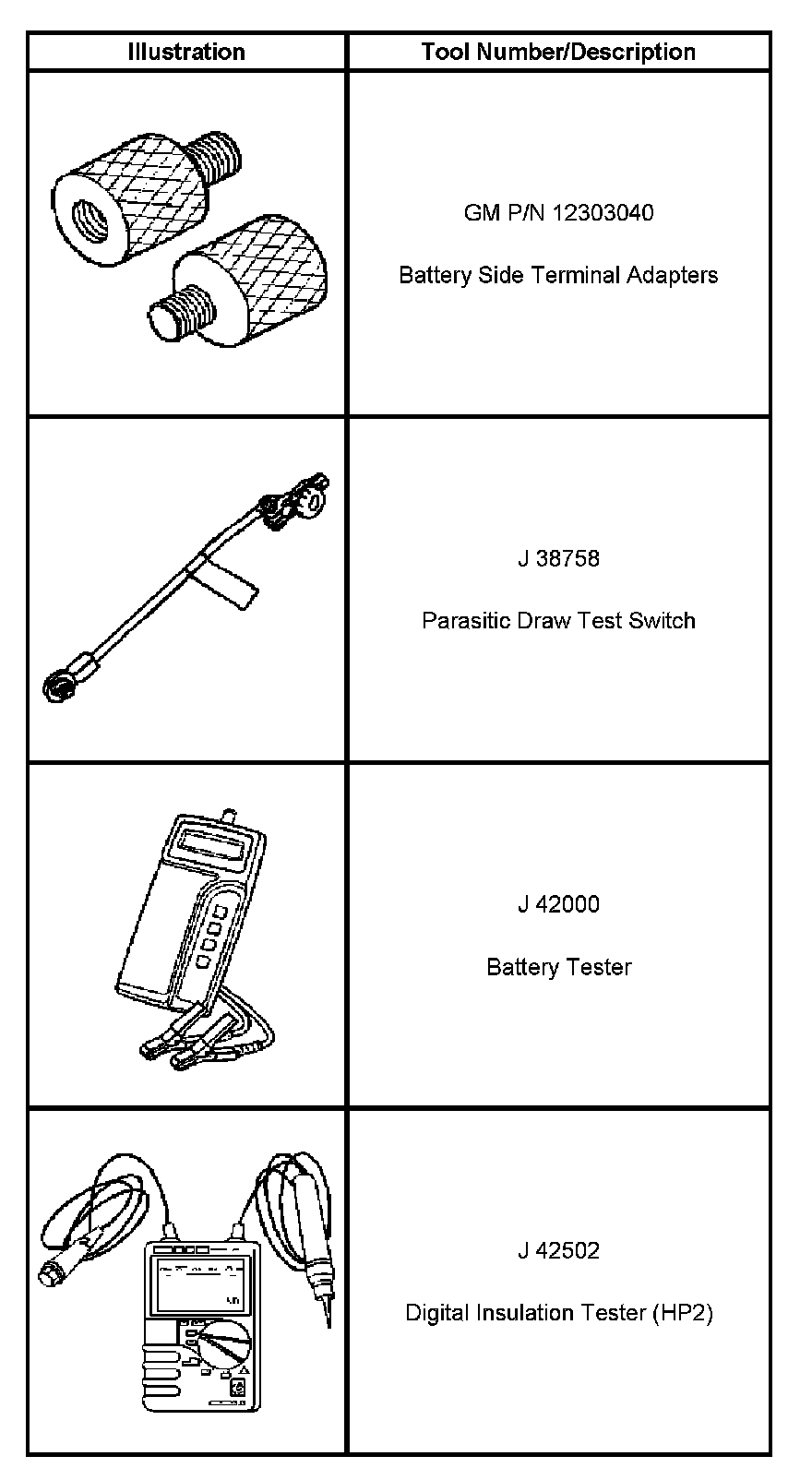 | Illustration | Tool Number/Description |
|---|---|
| | GM P/N 12303040<br><br>Battery Side Terminal Adapters |
| | J 38758<br><br>Parasitic Draw Test Switch |
| | J 42000<br><br>Battery Tester |
| | J 42502<br><br>Digital Insulation Tester (HP2) |