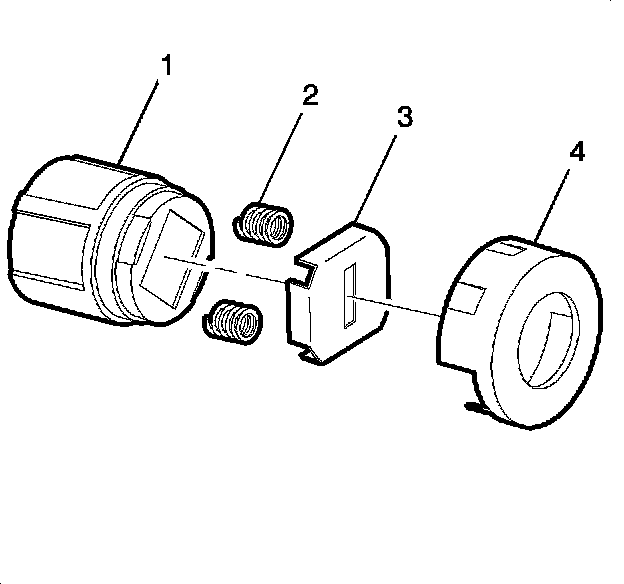 1
2
3
4