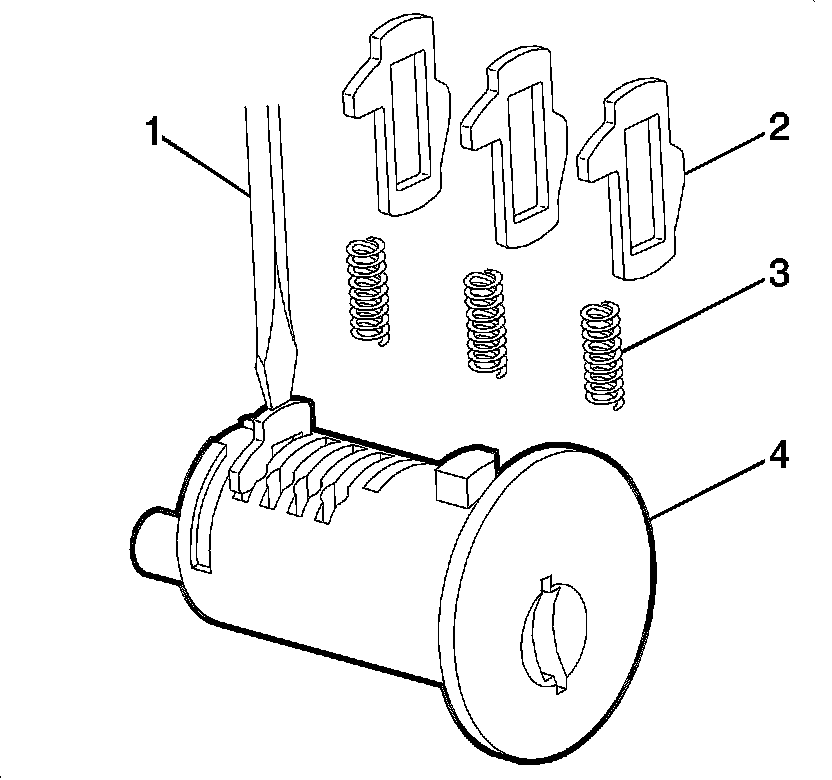 1
2
3
4