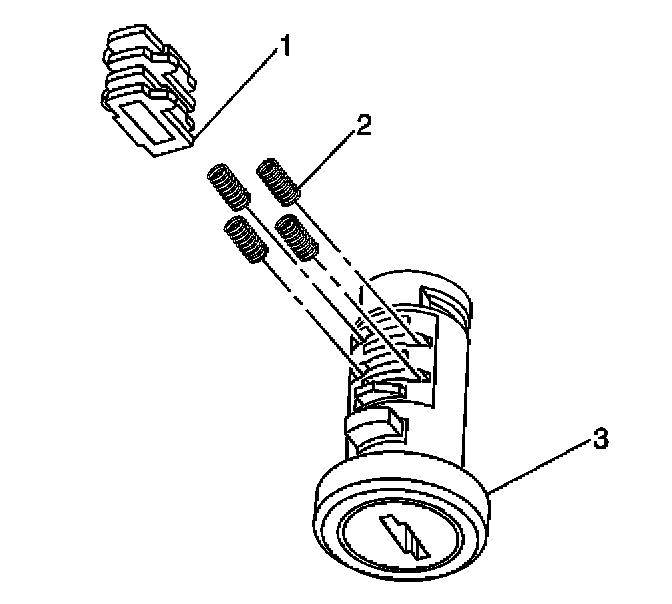 1
2
3