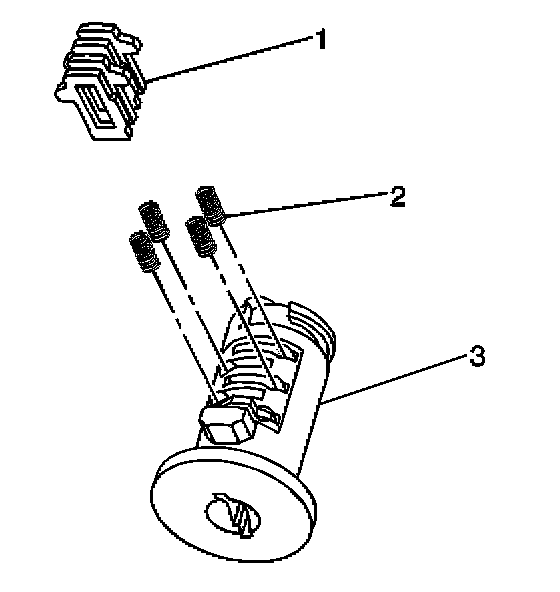 1
2
3