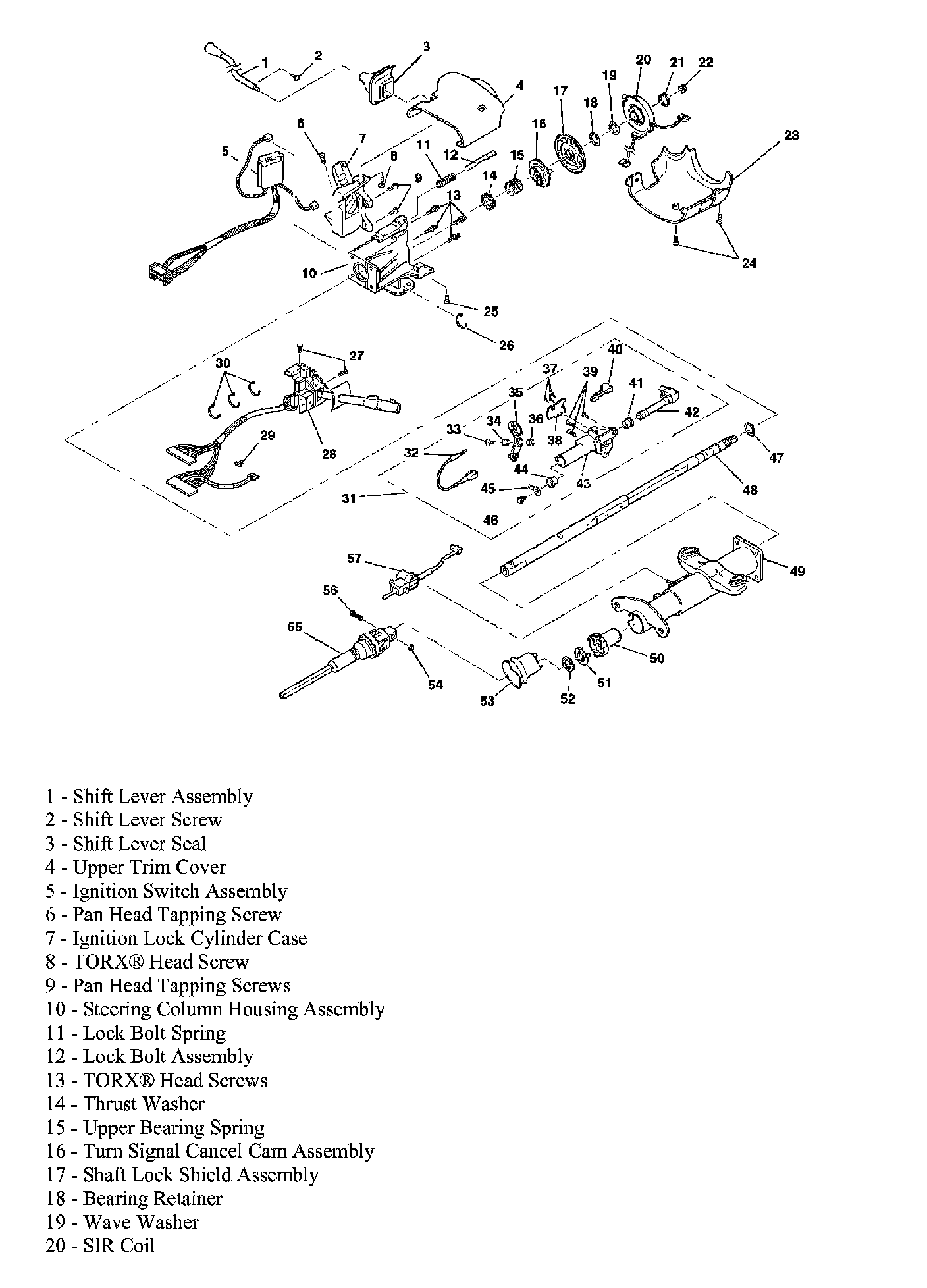 1
2
3
4
5
6
7
8
9
10
11
12
13
14
15
16
17
18
19
20
21
22
23
24
25
26
27
28
29
30
31
32
33
34
35
36
37
38
39
40
41
42
43
44
45
46
47
48
49
50
51
52
53
54
55
56
57

1 - Shift Lever Assembly
2 - Shift Lever Screw
3 - Shift Lever Seal
4 - Upper Trim Cover
5 - Ignition Switch Assembly
6 - Pan Head Tapping Screw
7 - Ignition Lock Cylinder Case
8 - TORX® Head Screw
9 - Pan Head Tapping Screws
10 - Steering Column Housing Assembly
11 - Lock Bolt Spring
12 - Lock Bolt Assembly
13 - TORX® Head Screws
14 - Thrust Washer
15 - Upper Bearing Spring
16 - Turn Signal Cancel Cam Assembly
17 - Shaft Lock Shield Assembly
18 - Bearing Retainer
19 - Wave Washer
20 - SIR Coil