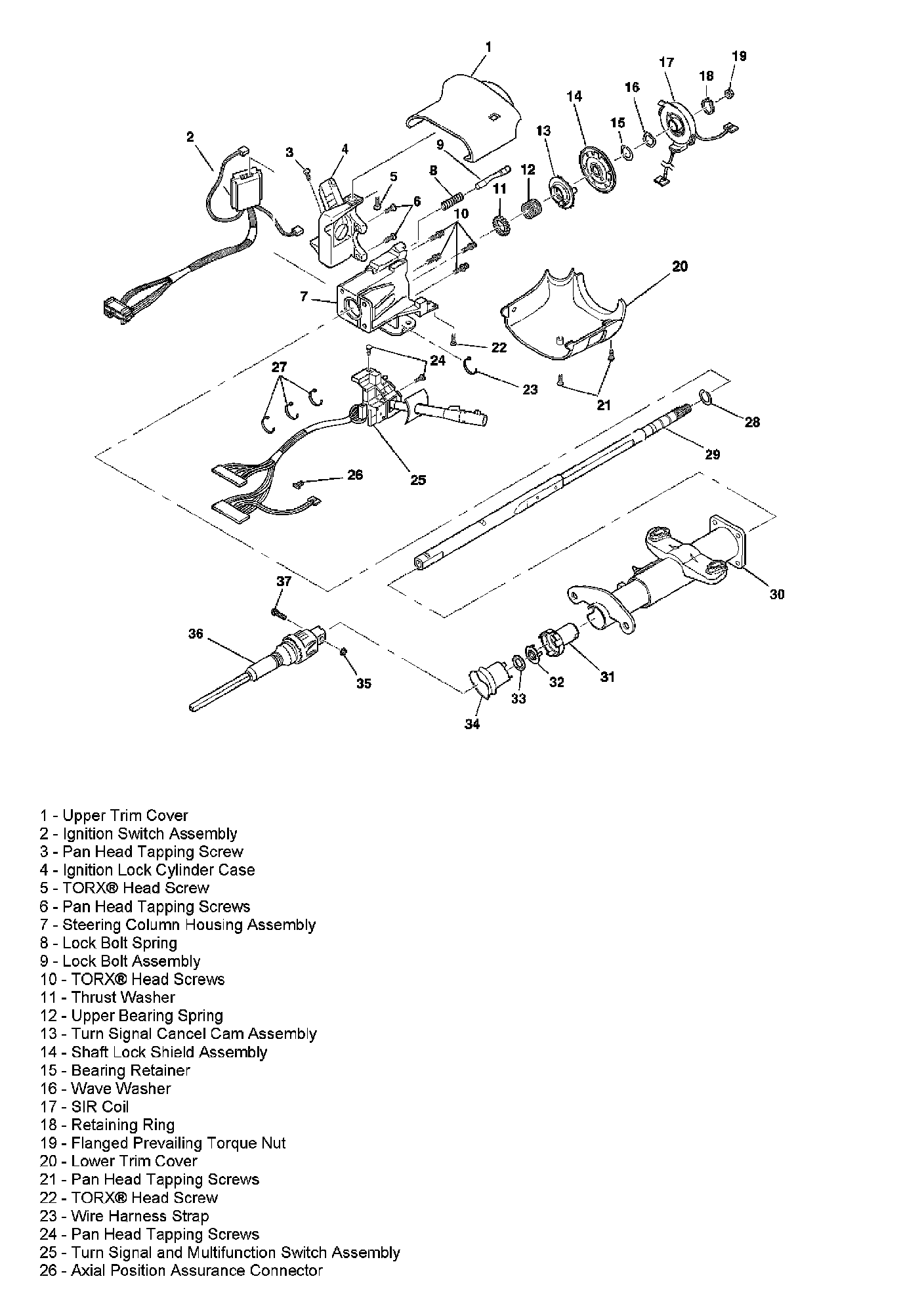 1
2
3
4
5
6
7
8
9
10
11
12
13
14
15
16
17
18
19
20
21
22
23
24
25
26
27
28
29
30
31
32
33
34
35
36
37

1 - Upper Trim Cover
2 - Ignition Switch Assembly
3 - Pan Head Tapping Screw
4 - Ignition Lock Cylinder Case
5 - TORX® Head Screw
6 - Pan Head Tapping Screws
7 - Steering Column Housing Assembly
8 - Lock Bolt Spring
9 - Lock Bolt Assembly
10 - TORX® Head Screws
11 - Thrust Washer
12 - Upper Bearing Spring
13 - Turn Signal Cancel Cam Assembly
14 - Shaft Lock Shield Assembly
15 - Bearing Retainer
16 - Wave Washer
17 - SIR Coil
18 - Retaining Ring
19 - Flanged Prevailing Torque Nut
20 - Lower Trim Cover
21 - Pan Head Tapping Screws
22 - TORX® Head Screw
23 - Wire Harness Strap
24 - Pan Head Tapping Screws
25 - Turn Signal and Multifunction Switch Assembly
26 - Axial Position Assurance Connector