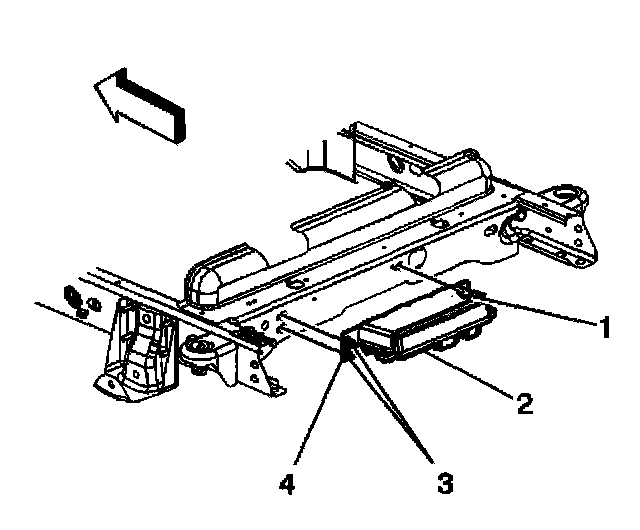 1
2
4
3