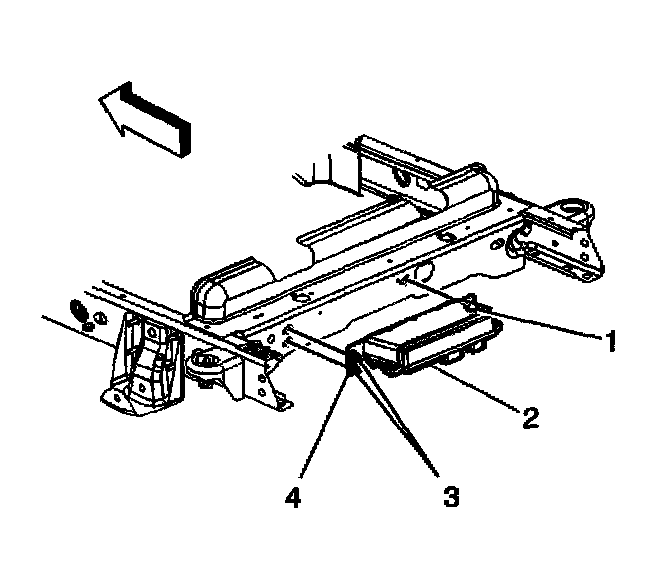 1
2
4
3