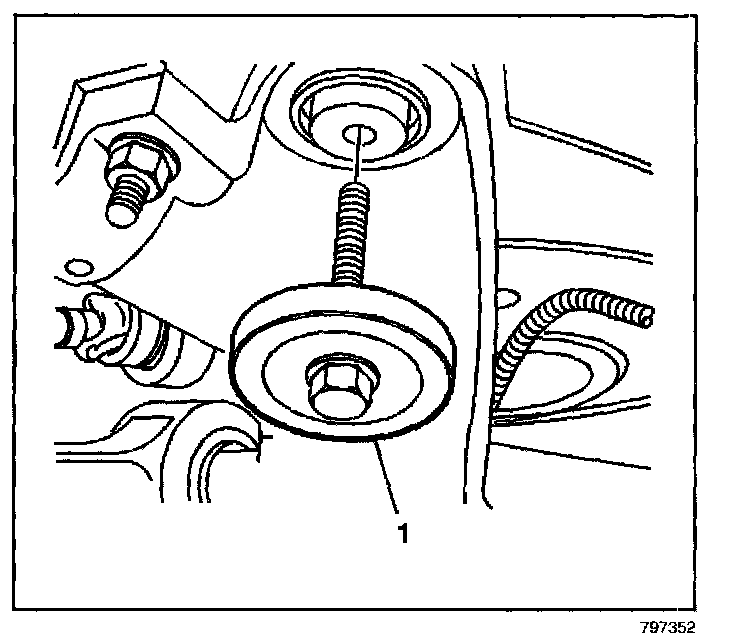 1

797352