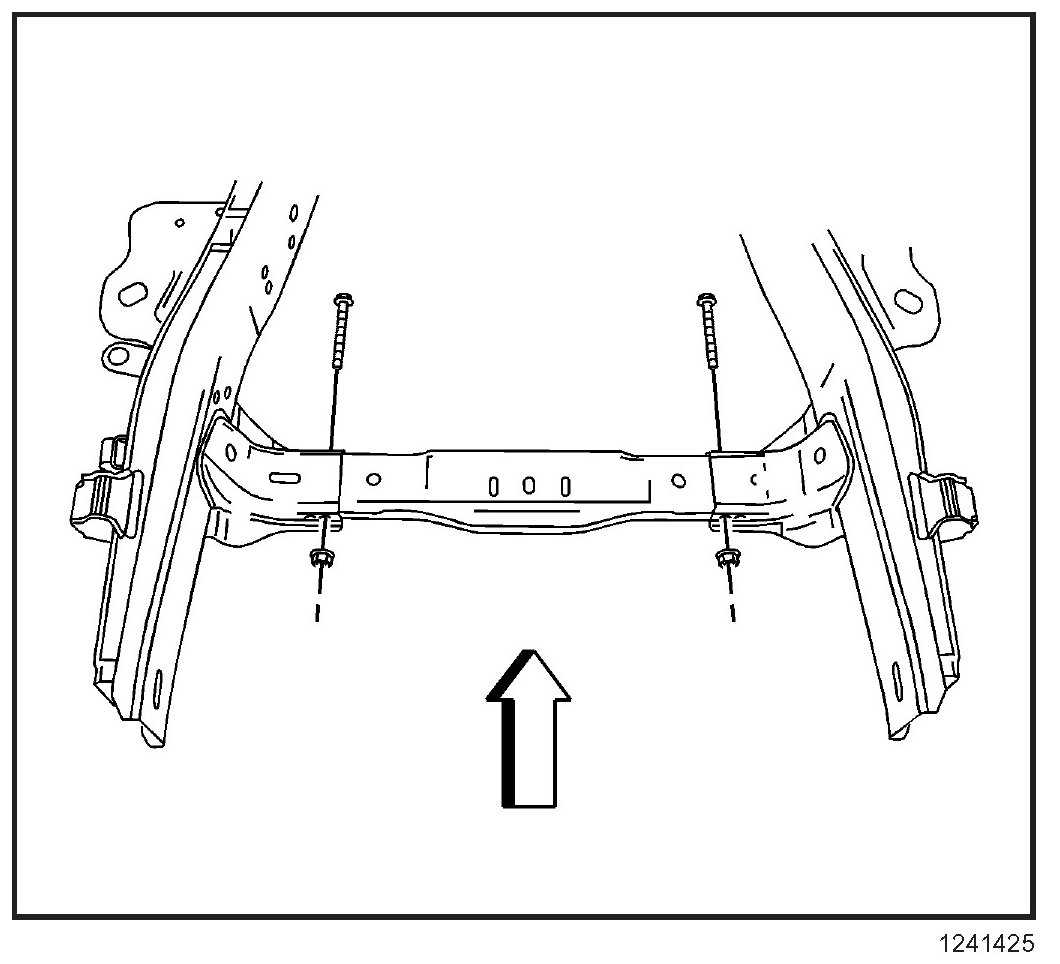 1241425