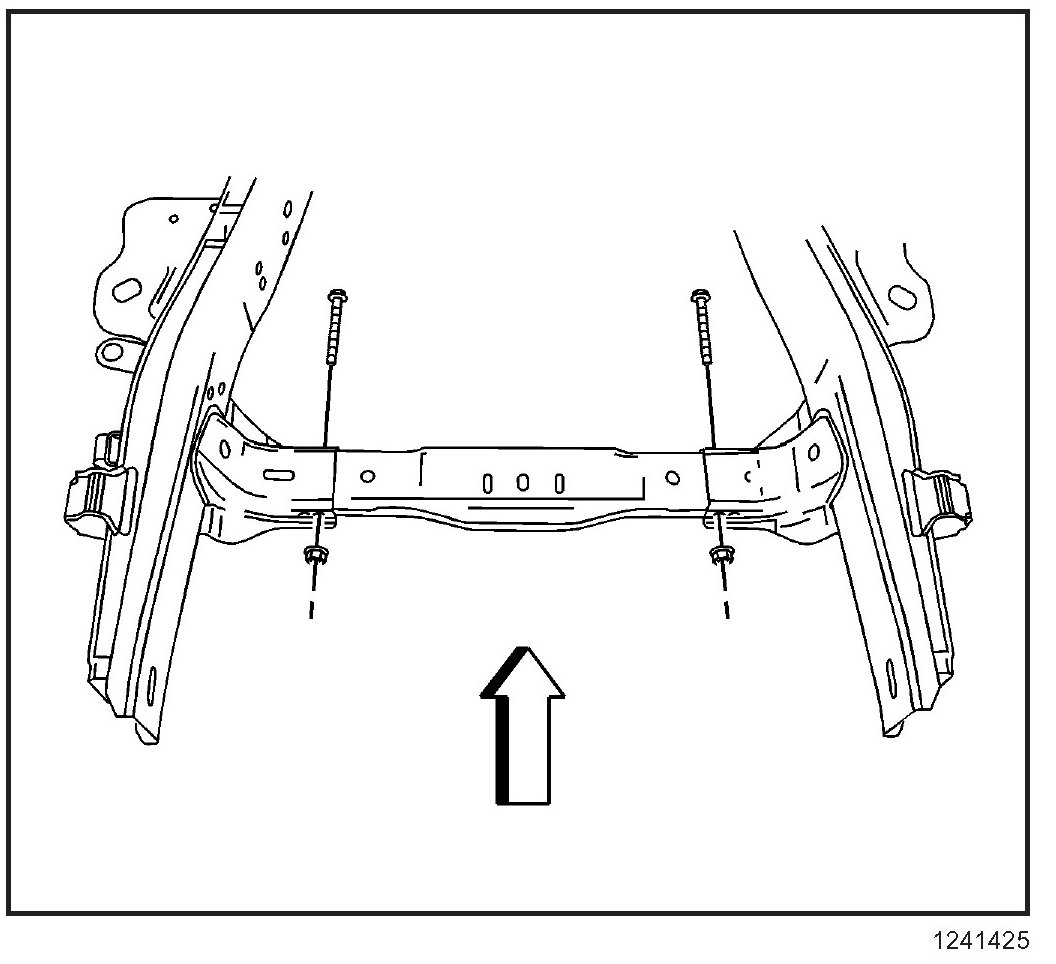 1241425