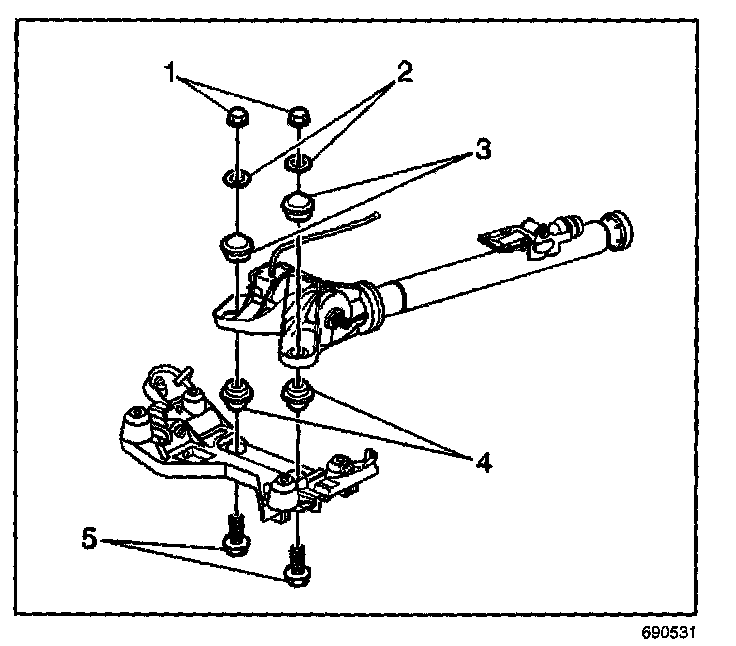 1
2
3
4
5
690531