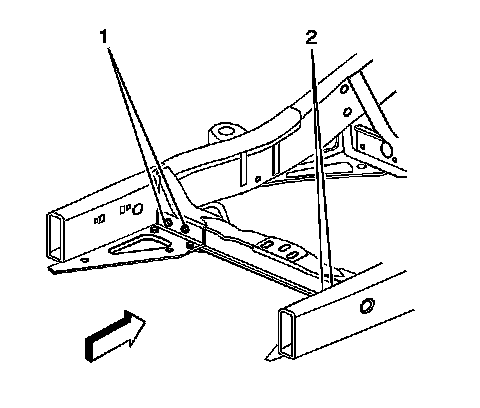 1
2