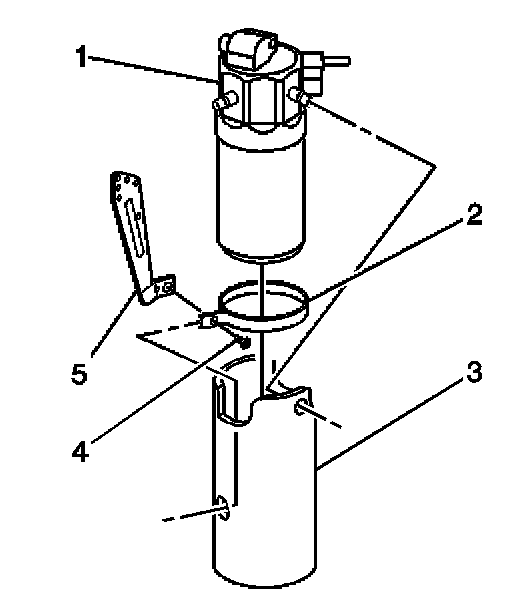 1
2
5
3
4