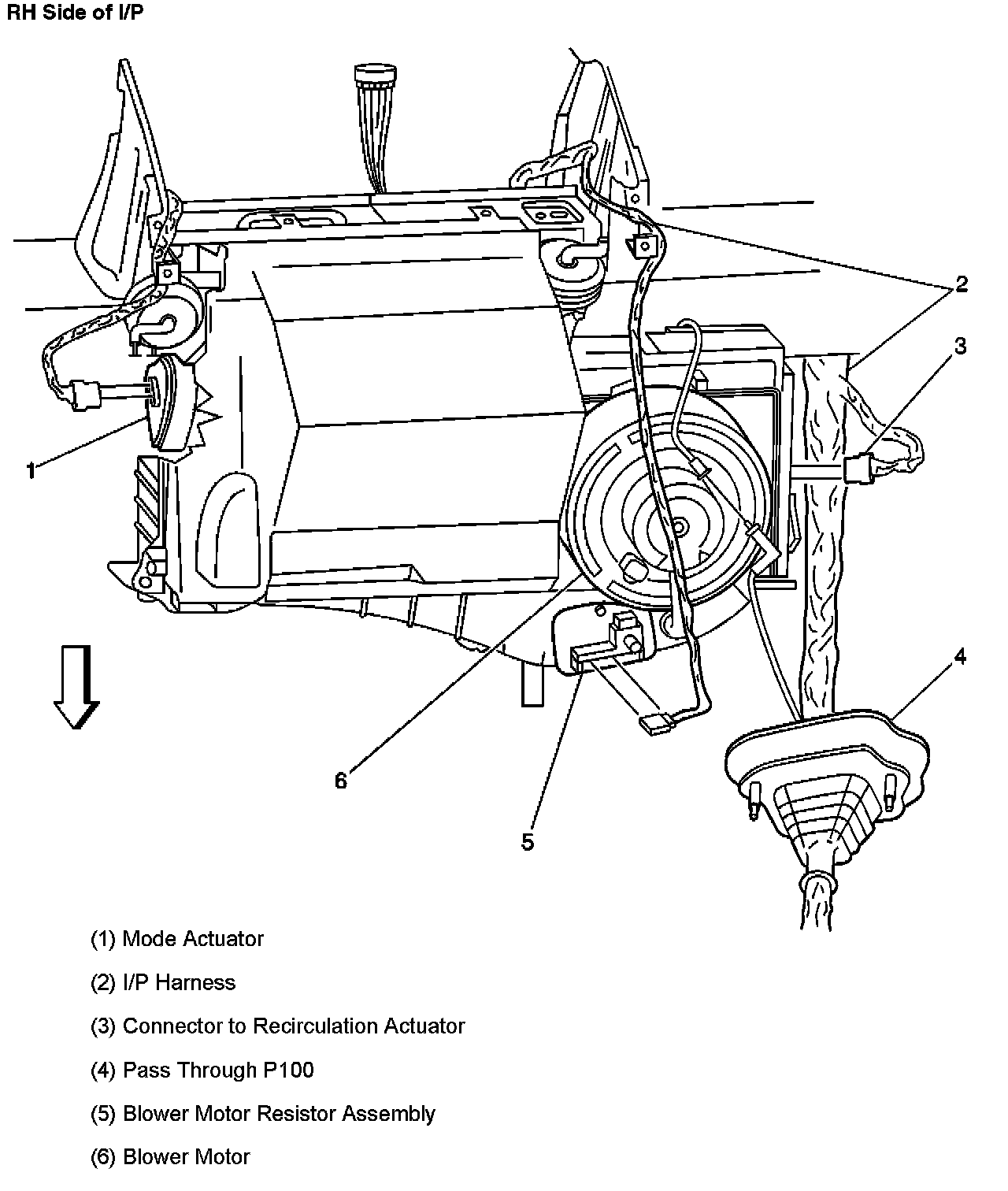 RH Side of I/P

2

3

1

4

6

5

(1) Mode Actuator

(2) I/P Harness

(3) Connector to Recirculation Actuator

(4) Pass Through P100

(5) Blower Motor Resistor Assembly

(6) Blower Motor