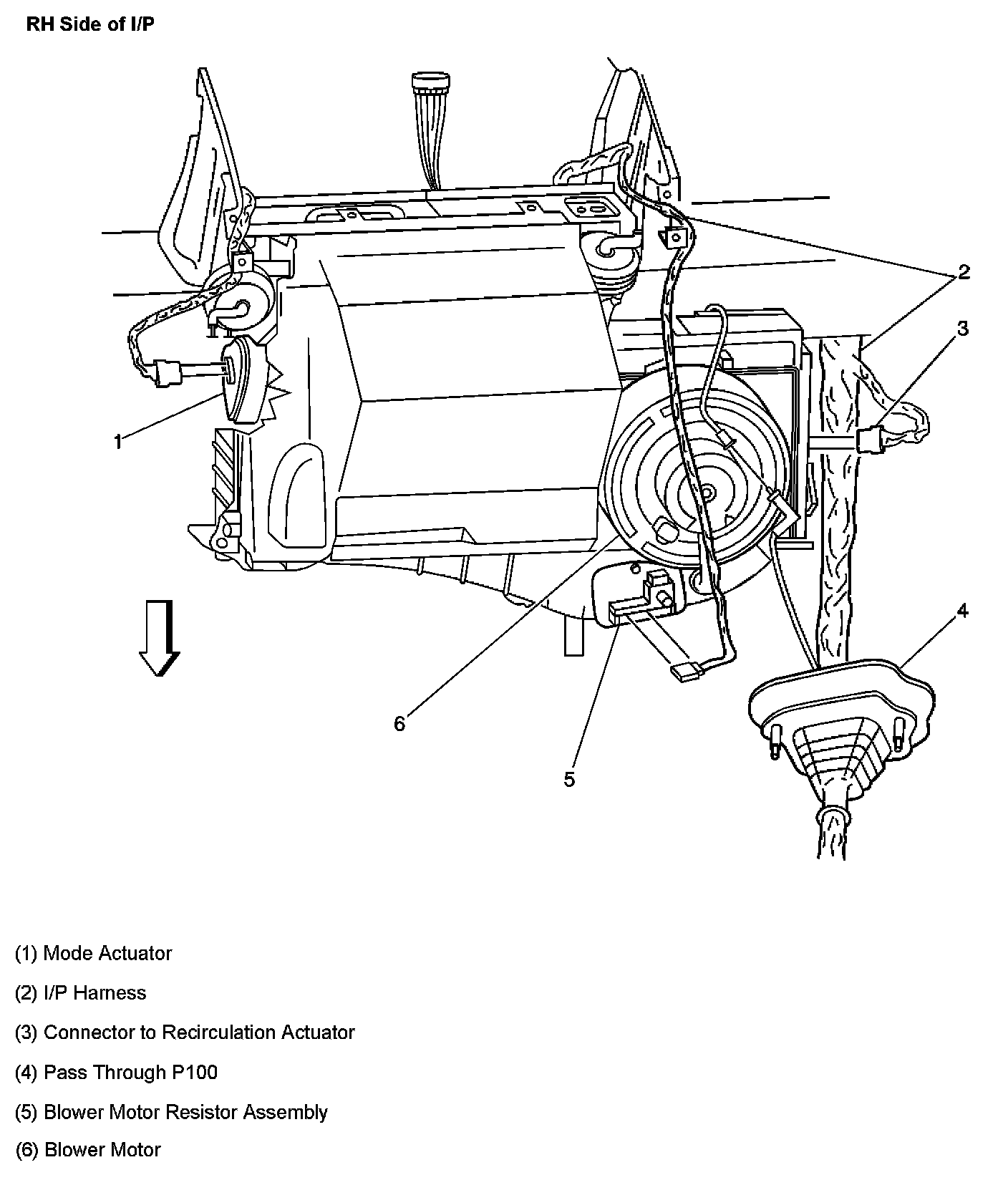 RH Side of I/P

2

3

1

4

6

5

(1) Mode Actuator

(2) I/P Harness

(3) Connector to Recirculation Actuator

(4) Pass Through P100

(5) Blower Motor Resistor Assembly

(6) Blower Motor