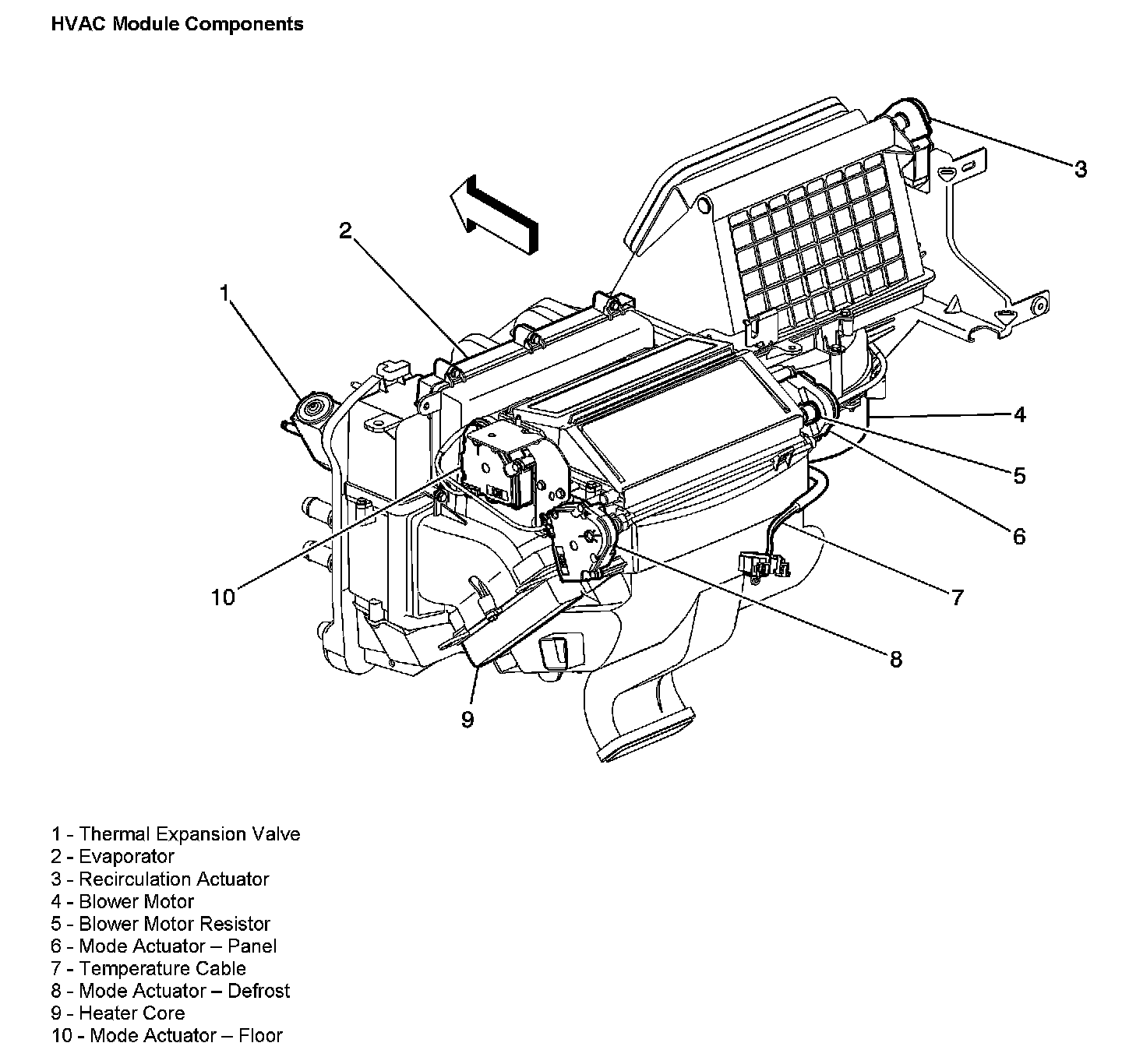 HVAC Module Components

3

2

1

4

5

6

10

7

8

9

1 - Thermal Expansion Valve
2 - Evaporator
3 - Recirculation Actuator
4 - Blower Motor
5 - Blower Motor Resistor
6 - Mode Actuator – Panel
7 - Temperature Cable
8 - Mode Actuator – Defrost
9 - Heater Core
10 - Mode Actuator – Floor