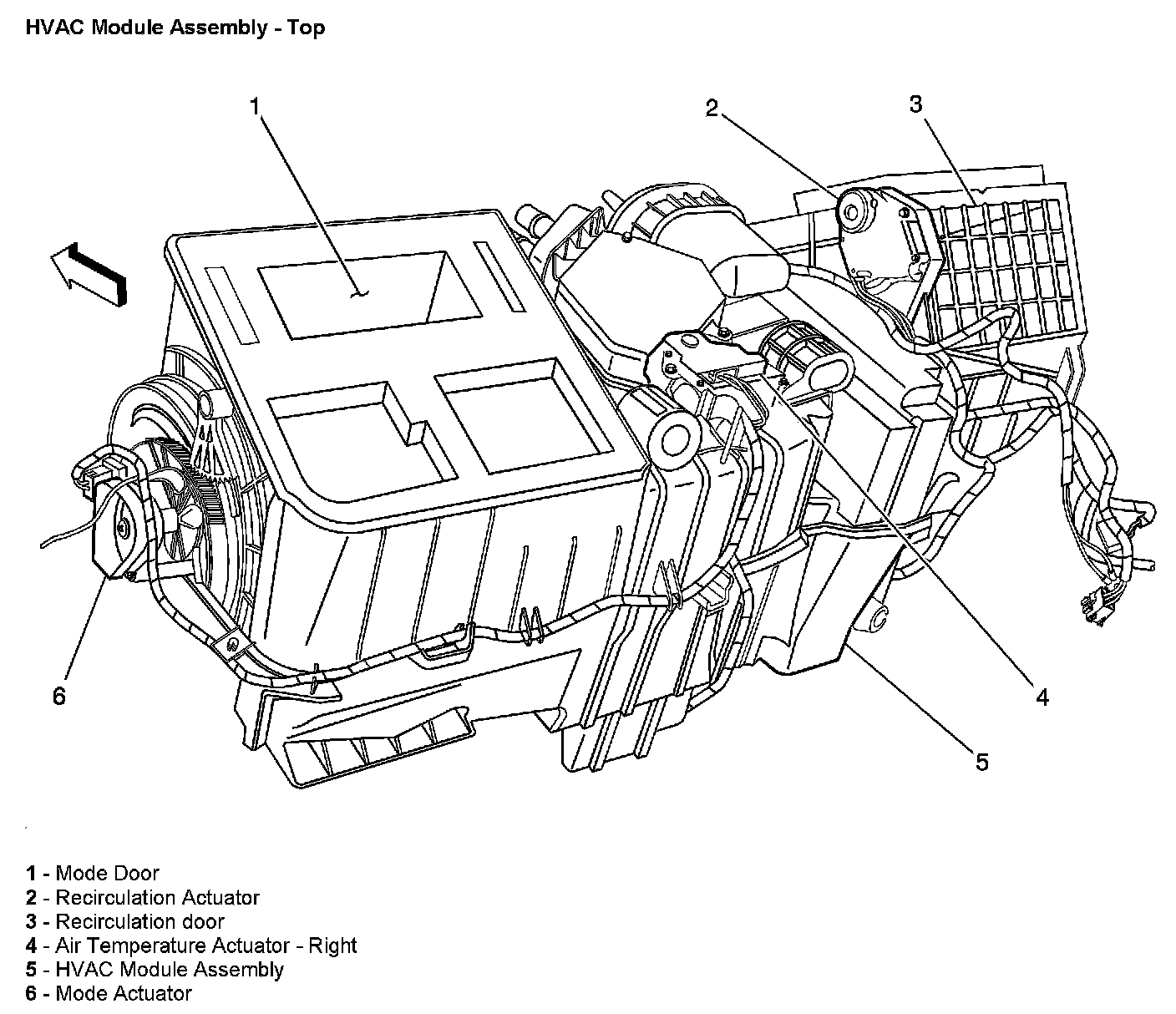 HVAC Module Assembly - Top

1

2

3

6

4

5

1 - Mode Door
2 - Recirculation Actuator
3 - Recirculation door
4 - Air Temperature Actuator - Right
5 - HVAC Module Assembly
6 - Mode Actuator