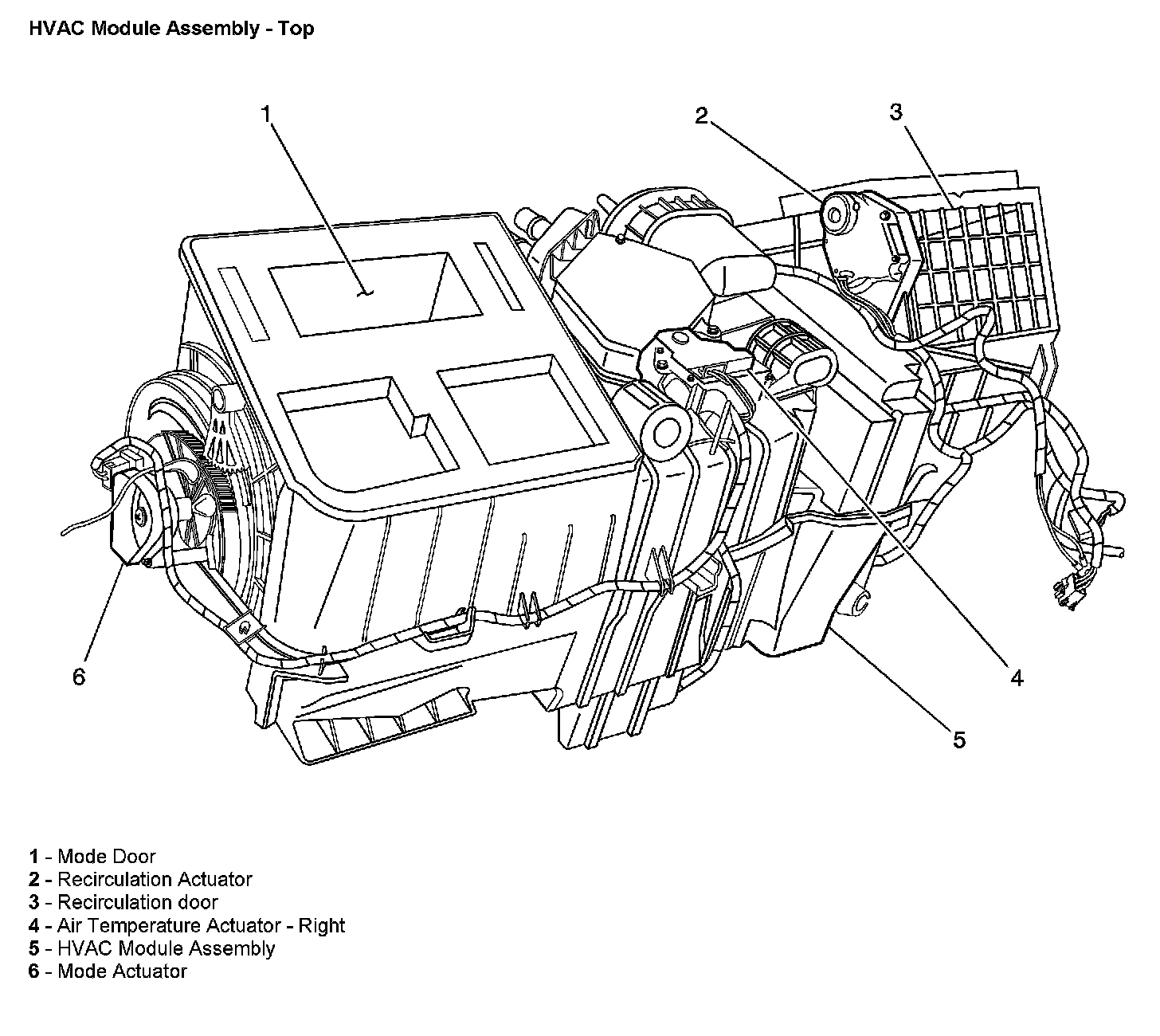 HVAC Module Assembly - Top

1

2

3

6

4

5

1 - Mode Door
2 - Recirculation Actuator
3 - Recirculation door
4 - Air Temperature Actuator - Right
5 - HVAC Module Assembly
6 - Mode Actuator