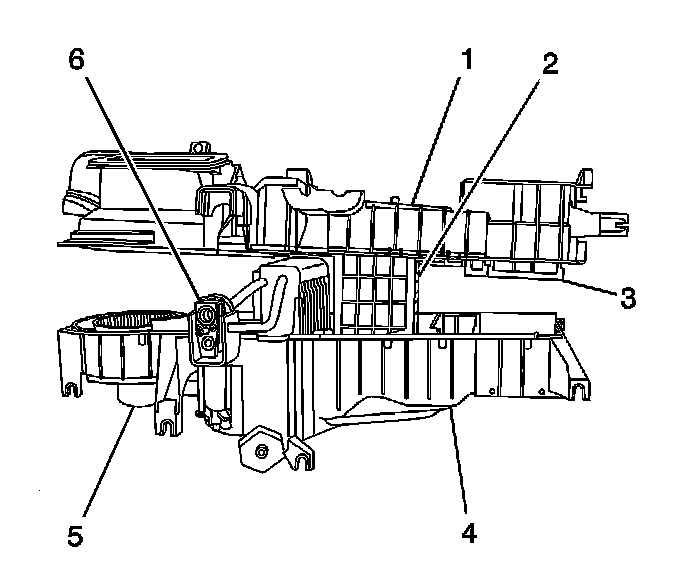 6
1
2
3
5
4