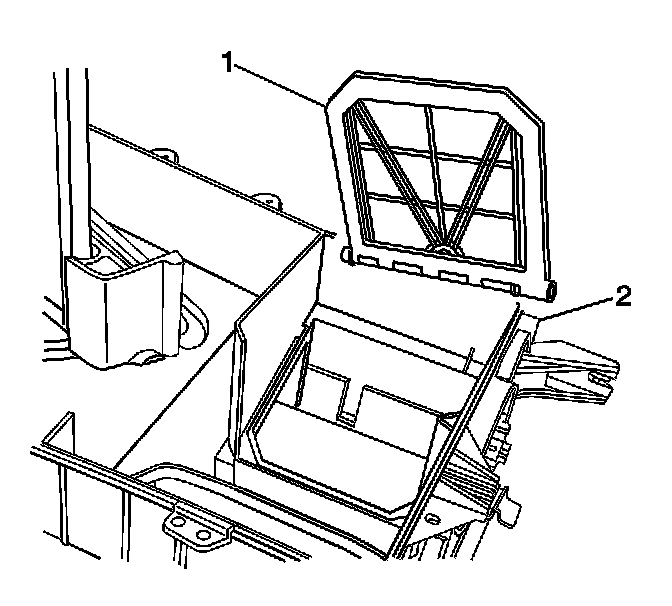 1
2