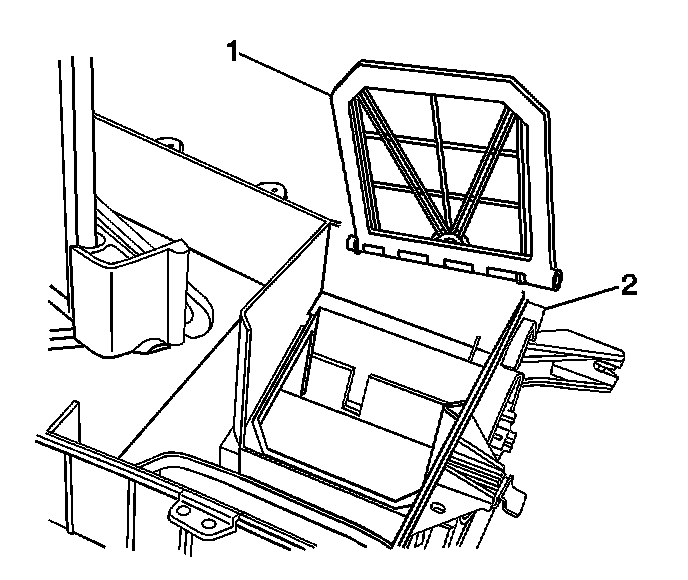 1
2