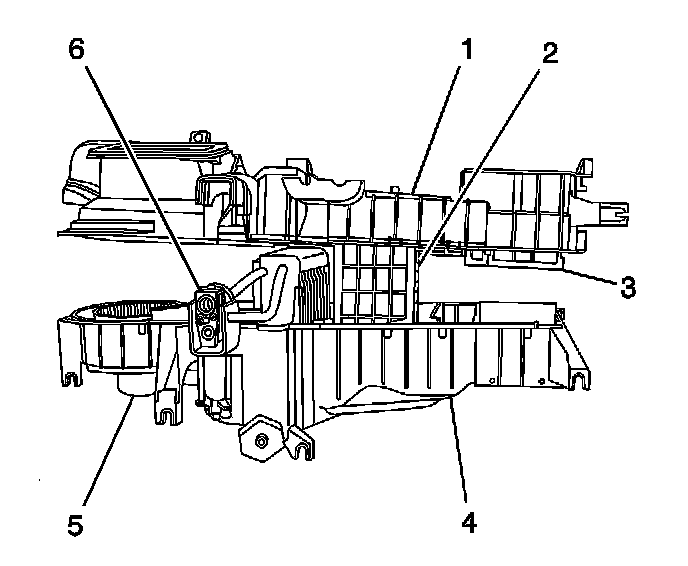 6
1
2
3
5
4