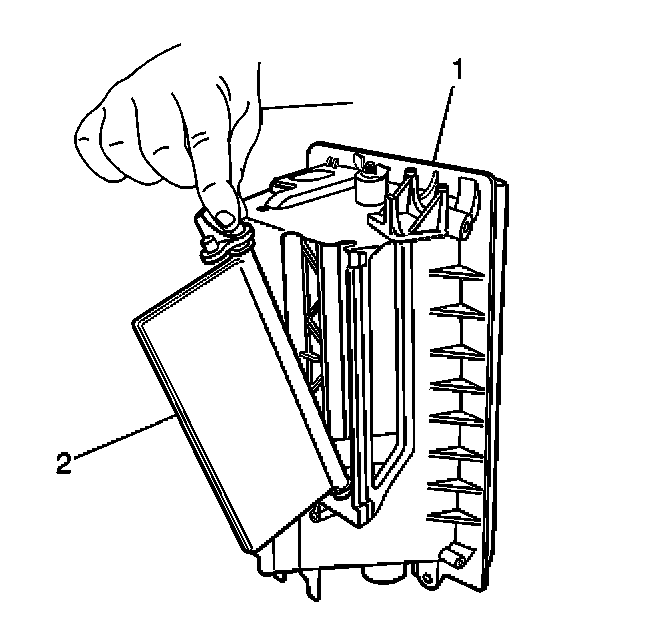 1
2