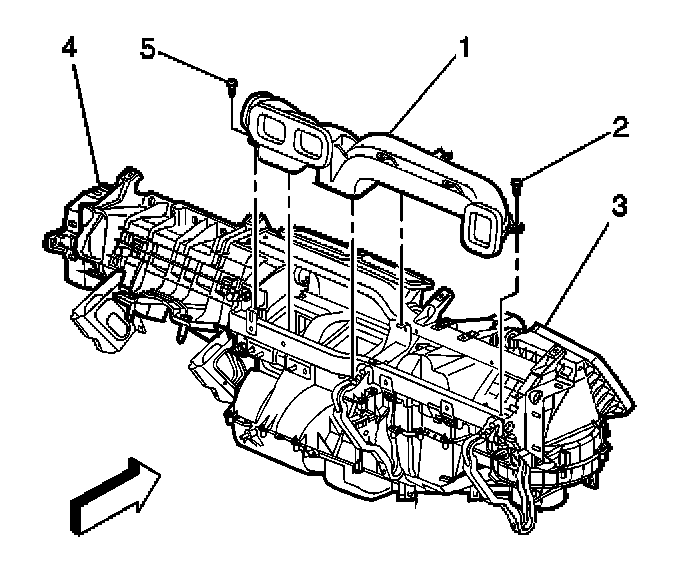 4
5
1
2
3