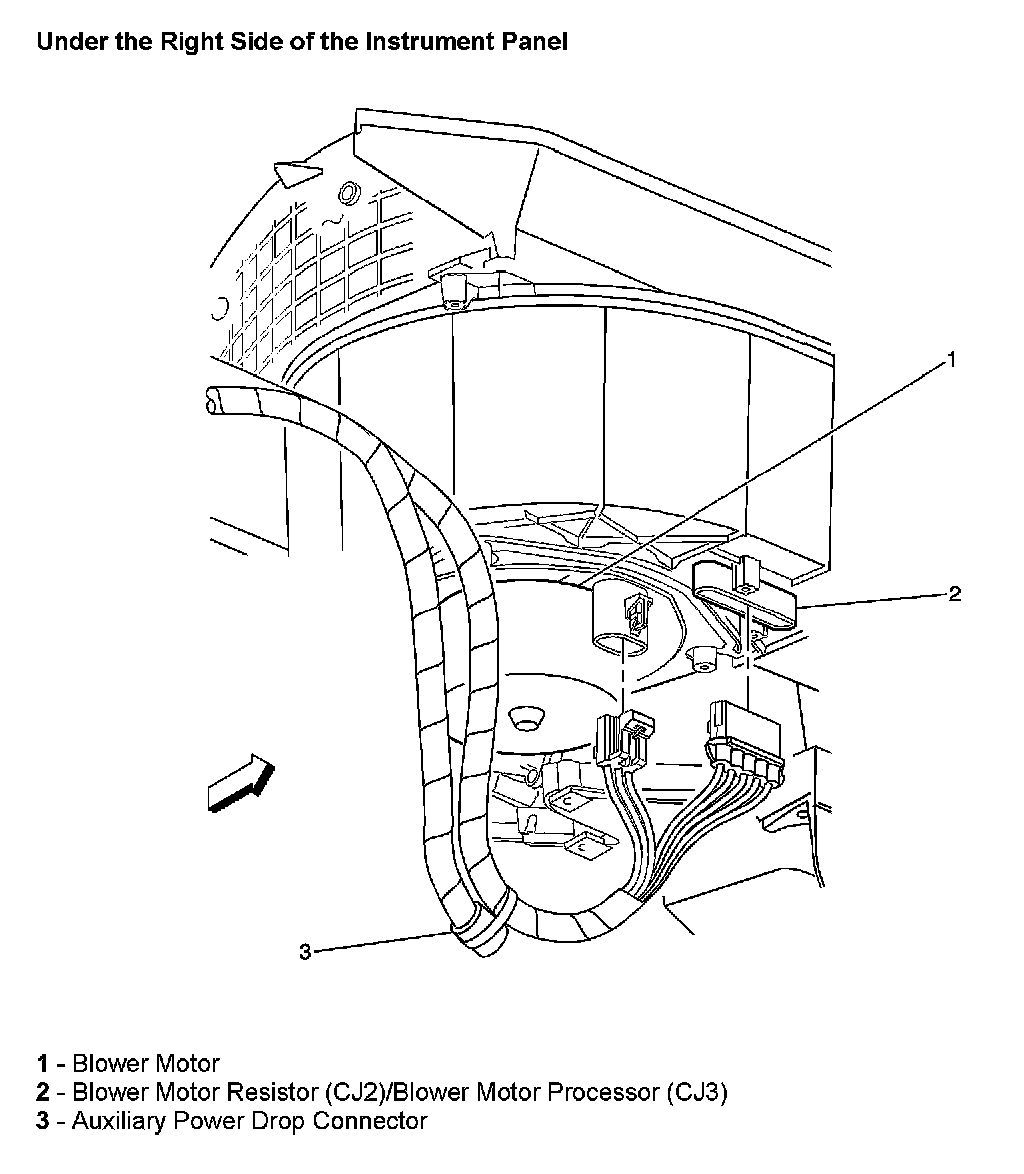 Under the Right Side of the Instrument Panel

1

2

3

1 - Blower Motor
2 - Blower Motor Resistor (CJ2)/Blower Motor Processor (CJ3)
3 - Auxiliary Power Drop Connector