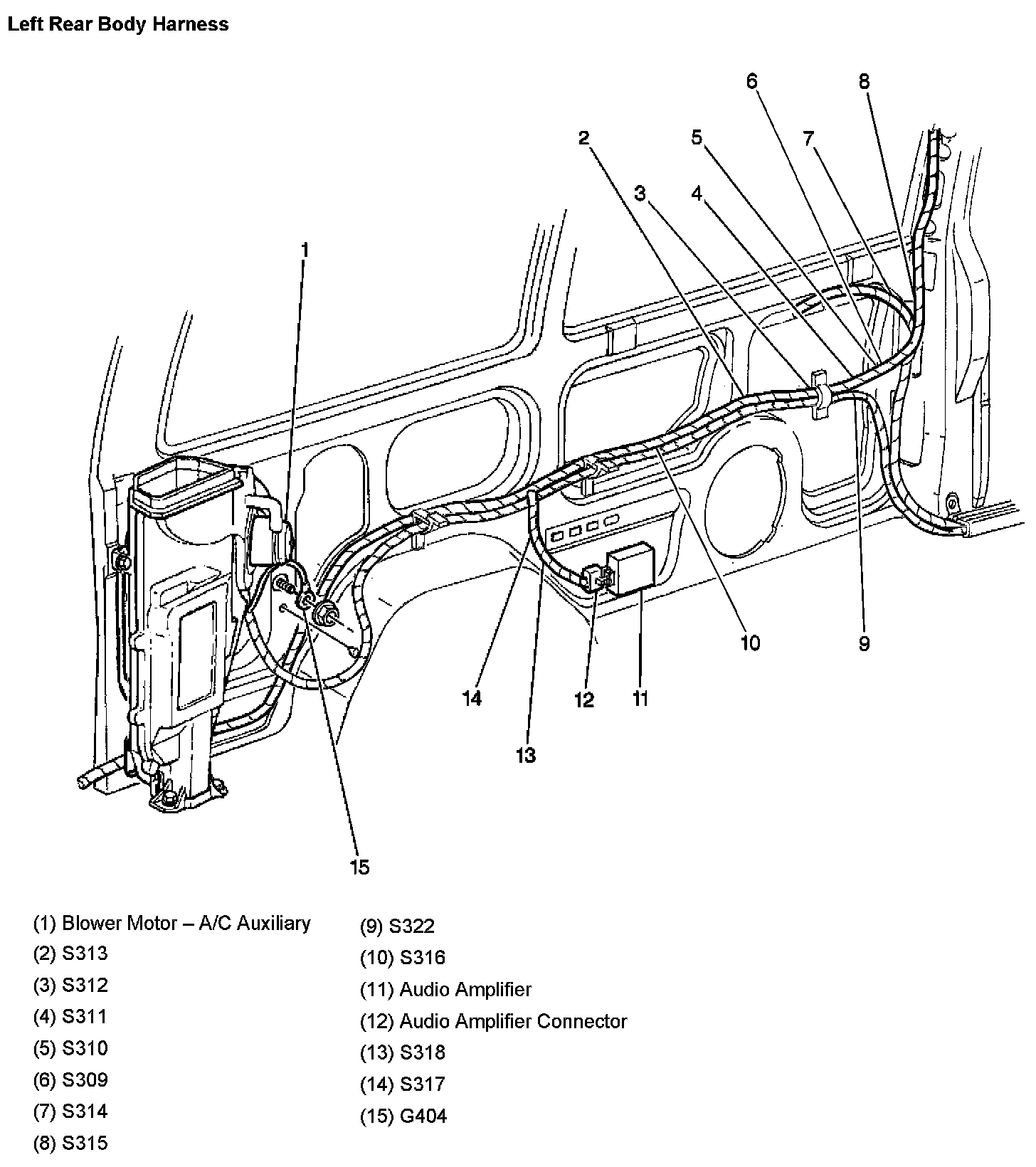 Left Rear Body Harness

6 8 2 5 7 3 4 1 10 9 14 12 11 13 15

(1) Blower Motor – A/C Auxiliary
(2) S313
(3) S312
(4) S311
(5) S310
(6) S309
(7) S314
(8) S315

(9) S322
(10) S316
(11) Audio Amplifier
(12) Audio Amplifier Connector
(13) S318
(14) S317
(15) G404