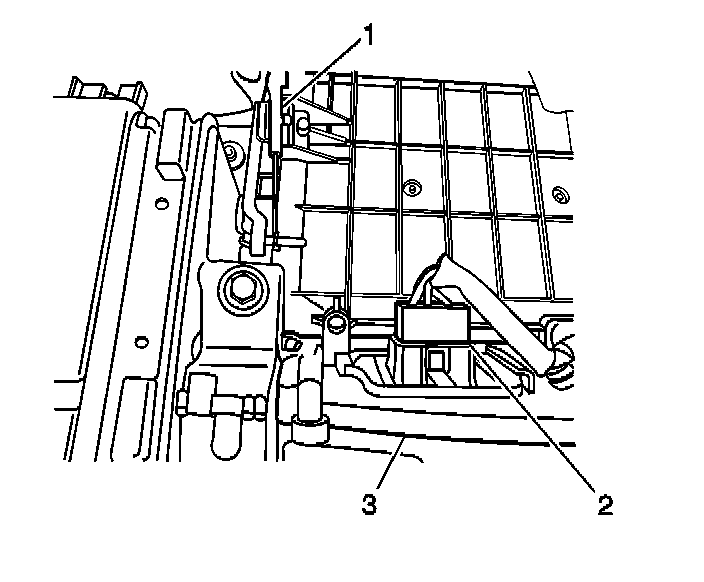 1
3
2