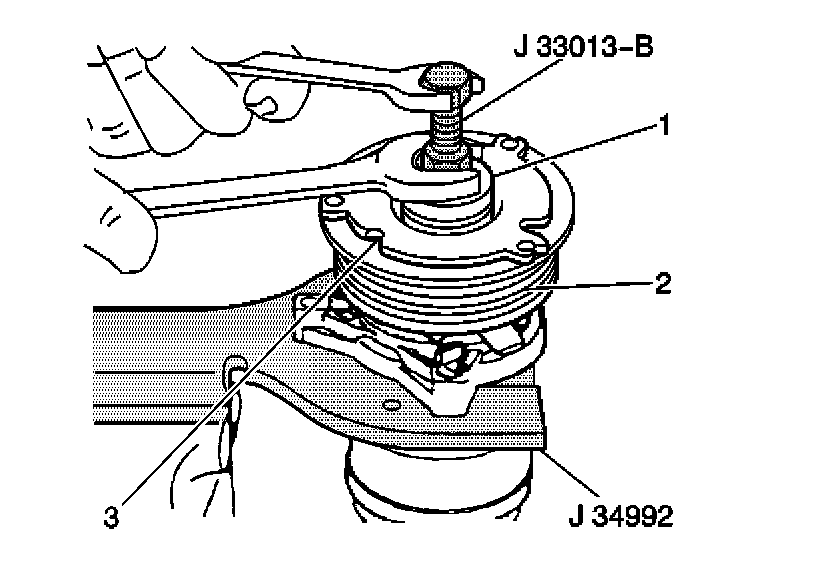 J 33013-B

1

2

3

J 34992