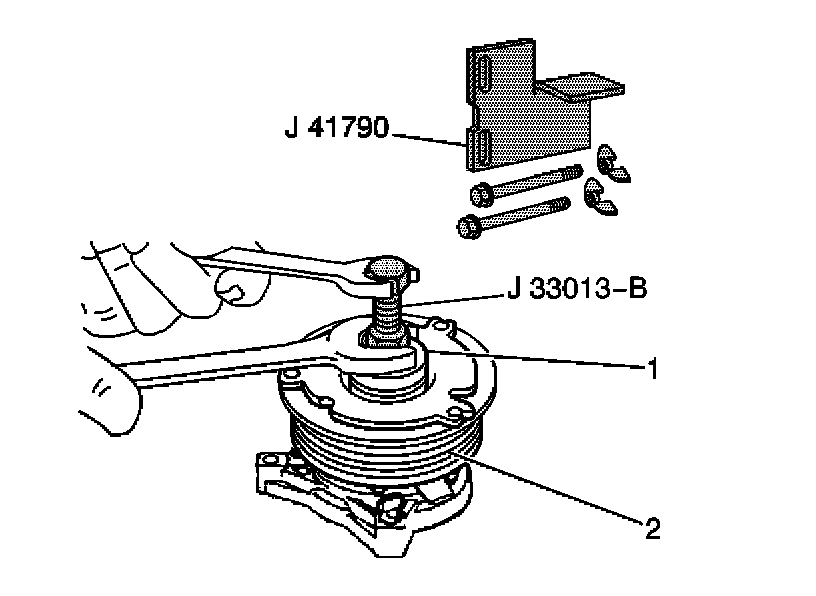 J 41790

J 33013-B

1

2