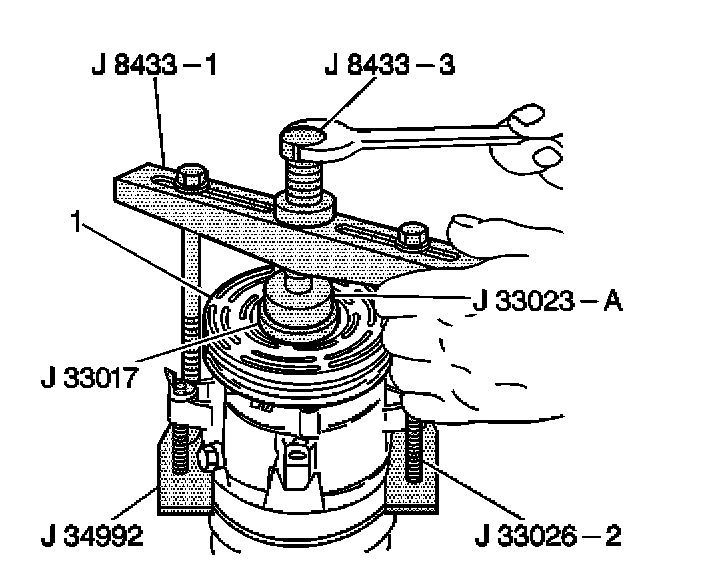 J 8433 – 1
J 8433 – 3
1
J 33023 – A
J 33017
J 34992
J 33026 – 2