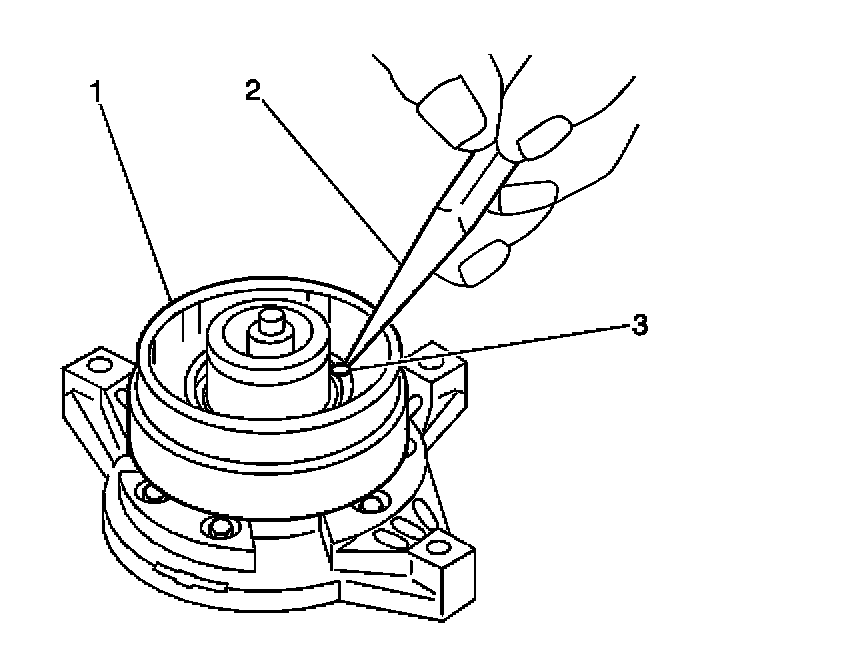 1
2
3