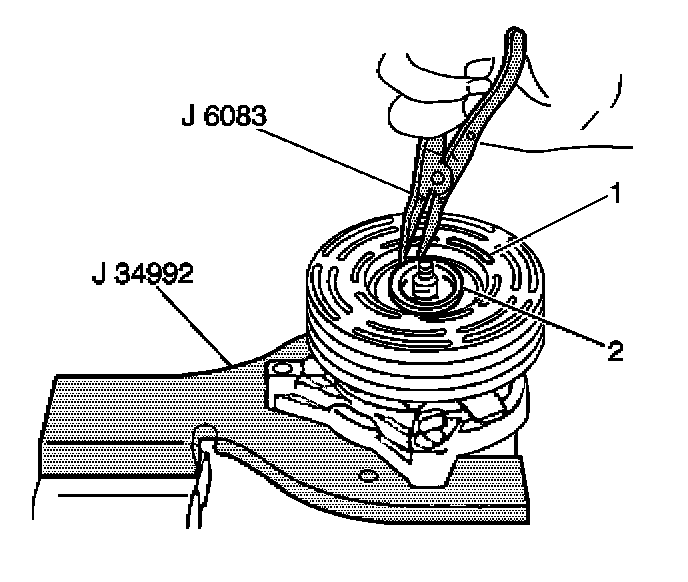 J 6083
1
J 34992
2