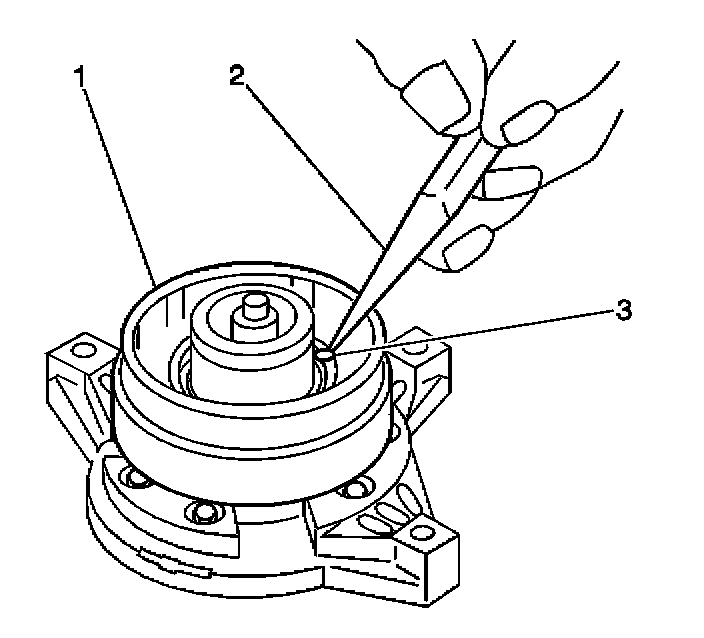 1
2
3