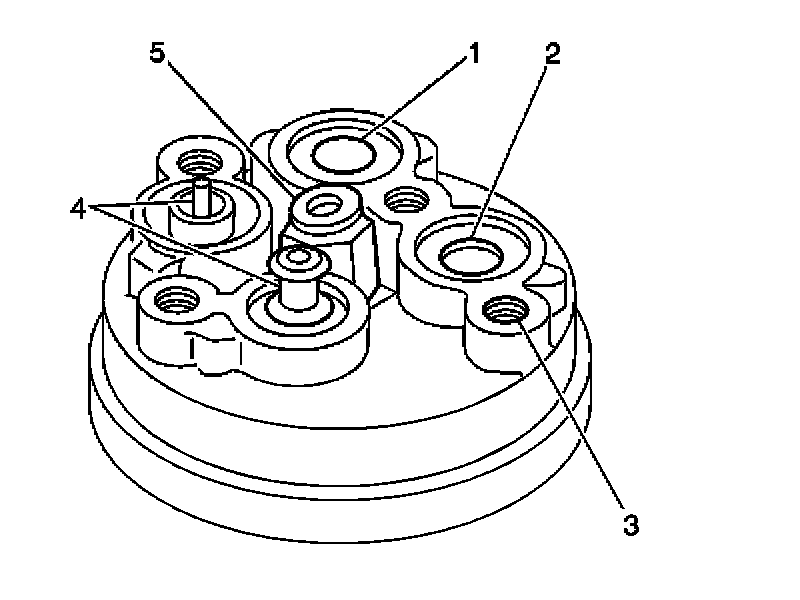 5
1
2
4
3