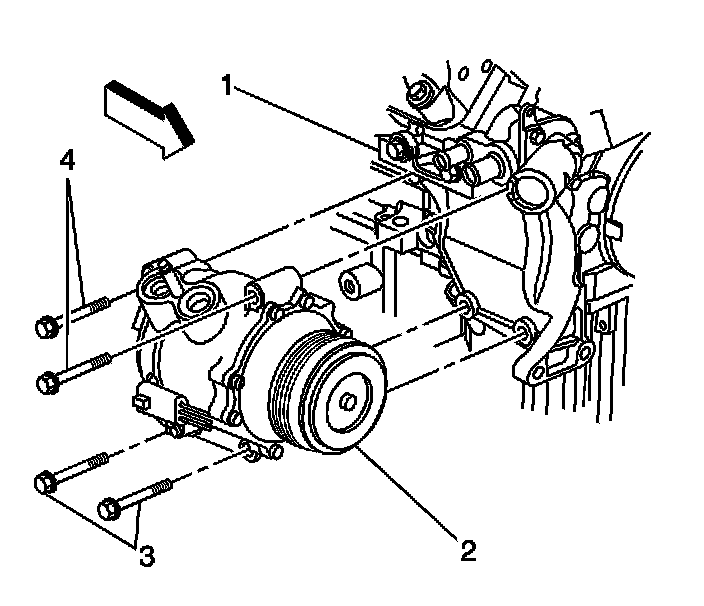 1
4
3
2