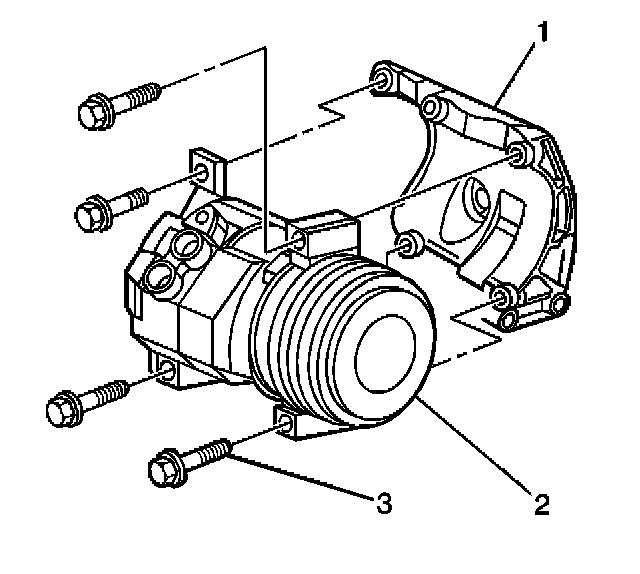 1
3
2