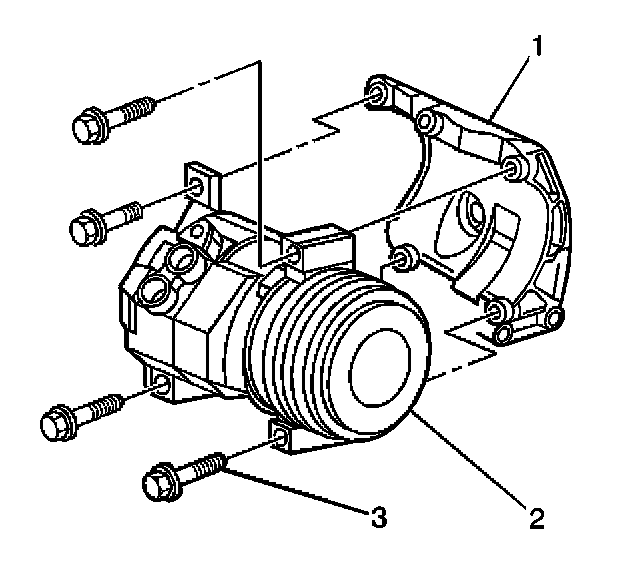 1
3
2