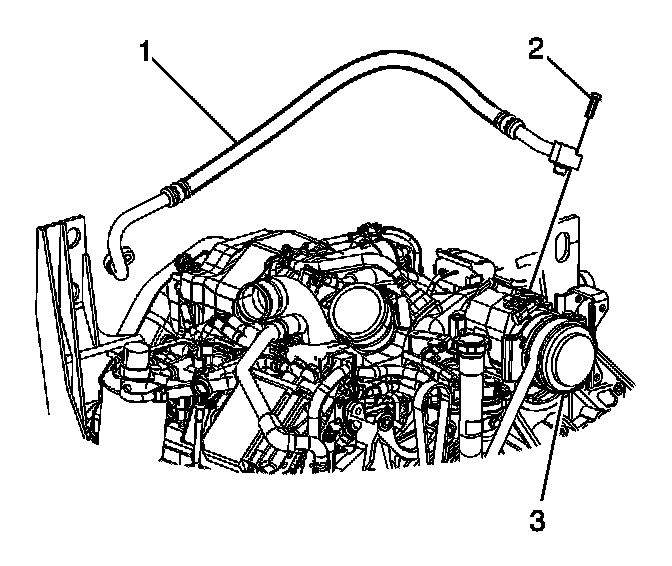 1
2
3