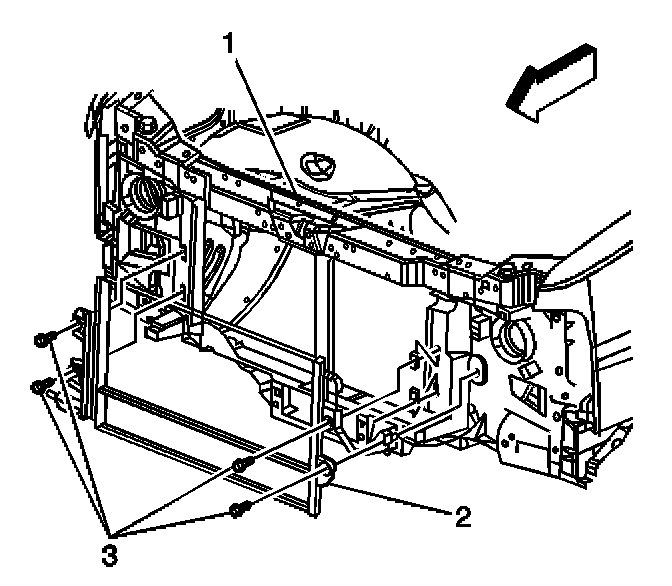 1
2
3