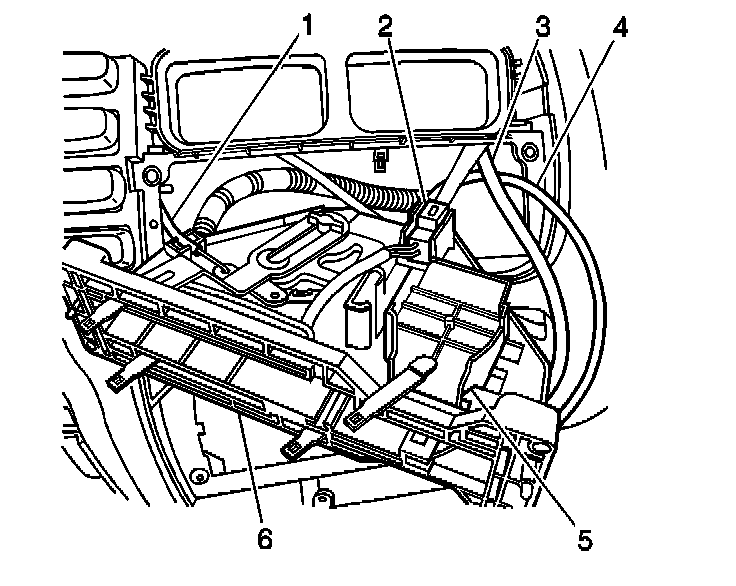 1
2
3
4
6
5